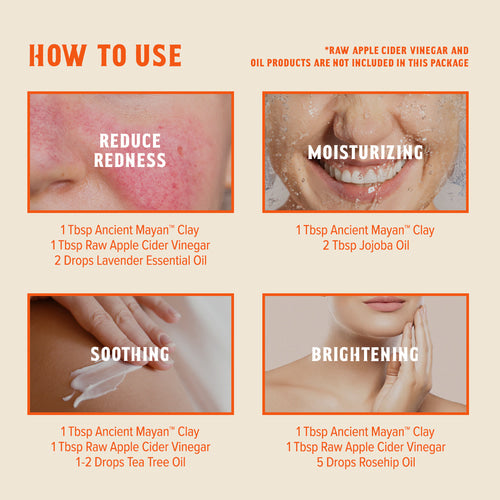 HOW TO USE

*RAW APPLE CIDER VINEGAR AND OIL PRODUCTS ARE NOT INCLUDED IN THIS PACKAGE

REDUCE REDNESS

1 Tbsp Ancient Mayan™ Clay
1 Tbsp Raw Apple Cider Vinegar
2 Drops Lavender Essential Oil

MOISTURIZING

1 Tbsp Ancient Mayan™ Clay
2 Tbsp Jojoba Oil

SOOTHING

1 Tbsp Ancient Mayan™ Clay
1 Tbsp Raw Apple Cider Vinegar
1-2 Drops Tea Tree Oil

BRIGHTENING

1 Tbsp Ancient Mayan™ Clay
1 Tbsp Raw Apple Cider Vinegar
5 Drops Rosehip Oil