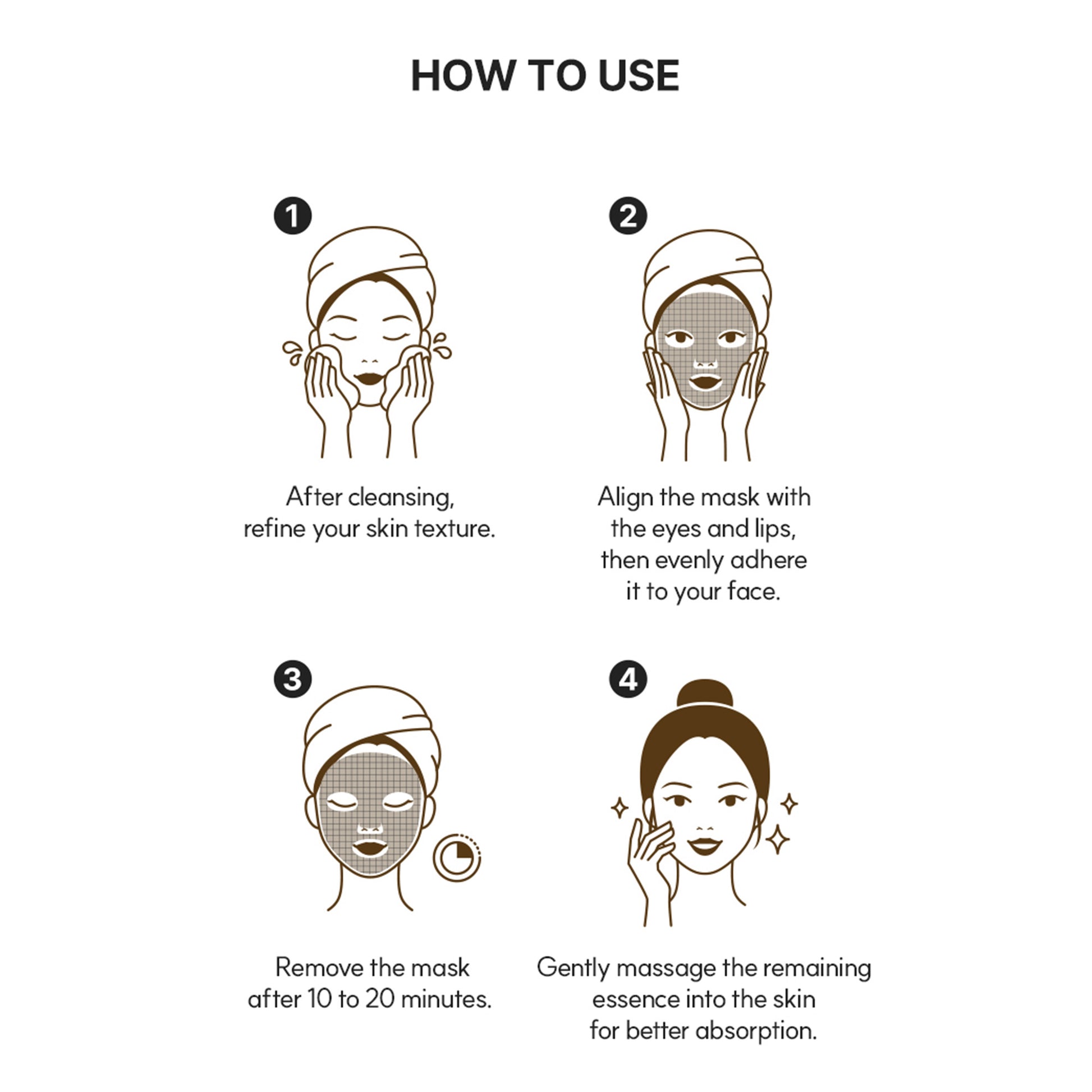 HOW TO USE

1

After cleansing,
refine your skin texture.

2

Align the mask with
the eyes and lips,
then evenly adhere
it to your face.

3

Remove the mask
after 10 to 20 minutes.

4

Gently massage the remaining
essence into the skin
for better absorption.