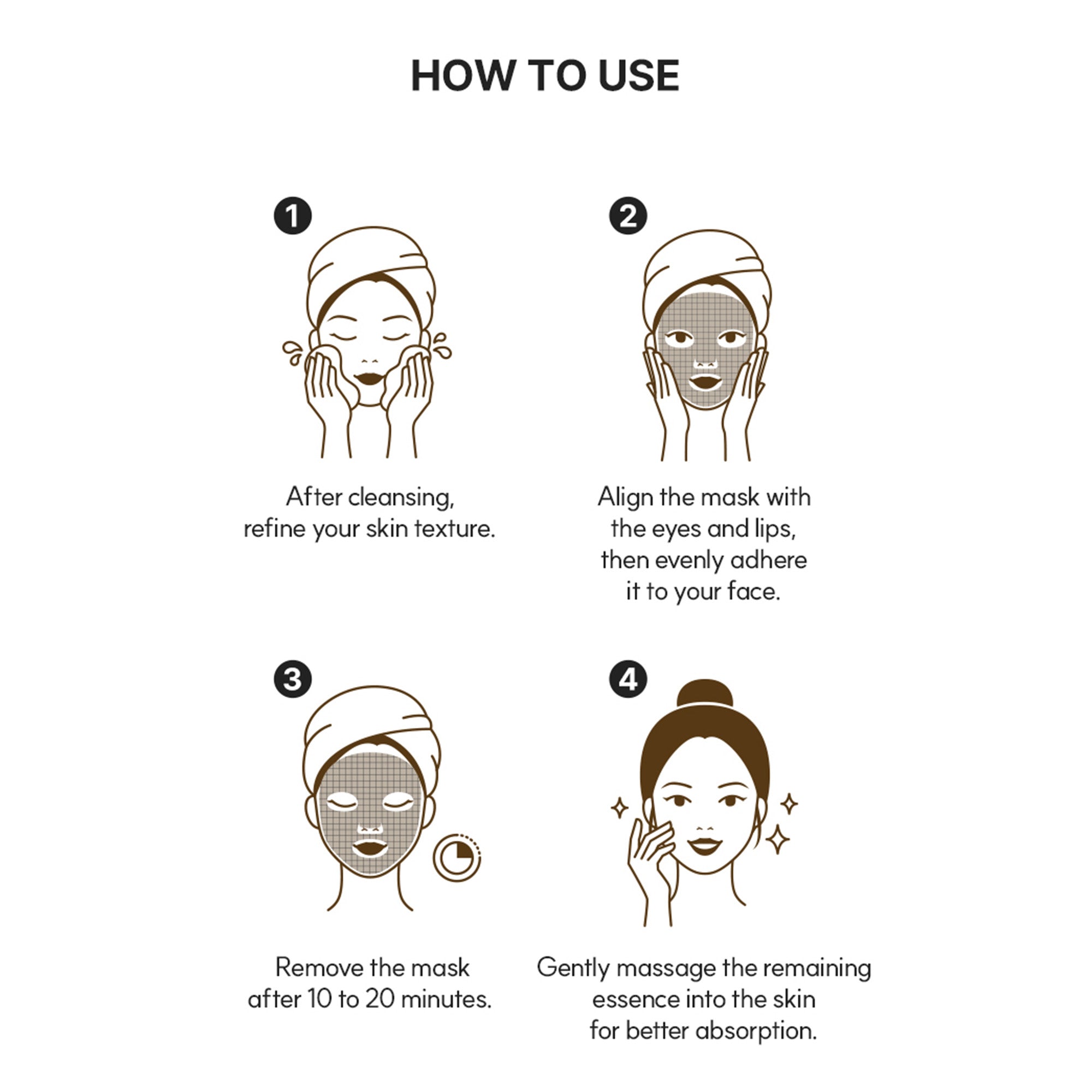 HOW TO USE

1

After cleansing, refine your skin texture.

2

Align the mask with the eyes and lips, then evenly adhere it to your face.

3

Remove the mask after 10 to 20 minutes.

4

Gently massage the remaining essence into the skin for better absorption.