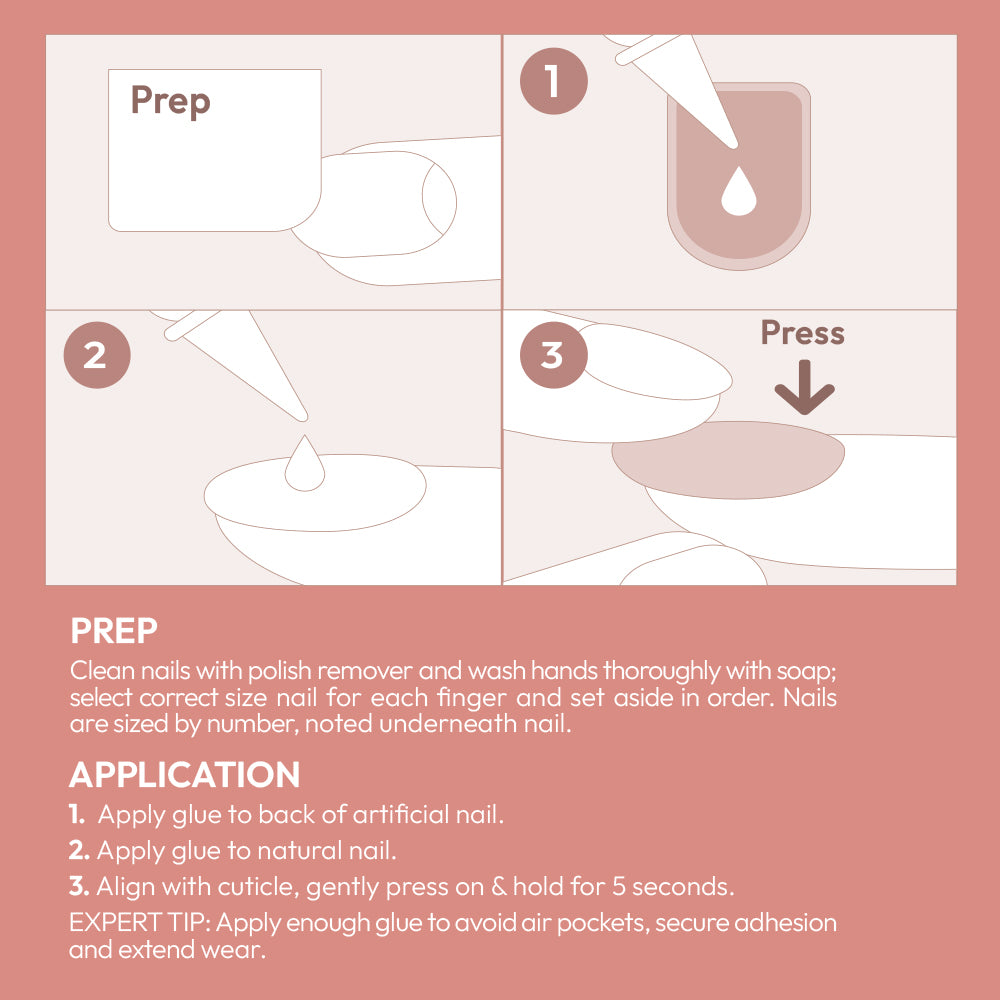 Prep

1

2

3

Press

PREP
Clean nails with polish remover and wash hands thoroughly with soap; select correct size nail for each finger and set aside in order. Nails are sized by number, noted underneath nail.

APPLICATION
1. Apply glue to back of artificial nail.
2. Apply glue to natural nail.
3. Align with cuticle, gently press on & hold for 5 seconds.
EXPERT TIP: Apply enough glue to avoid air pockets, secure adhesion and extend wear.