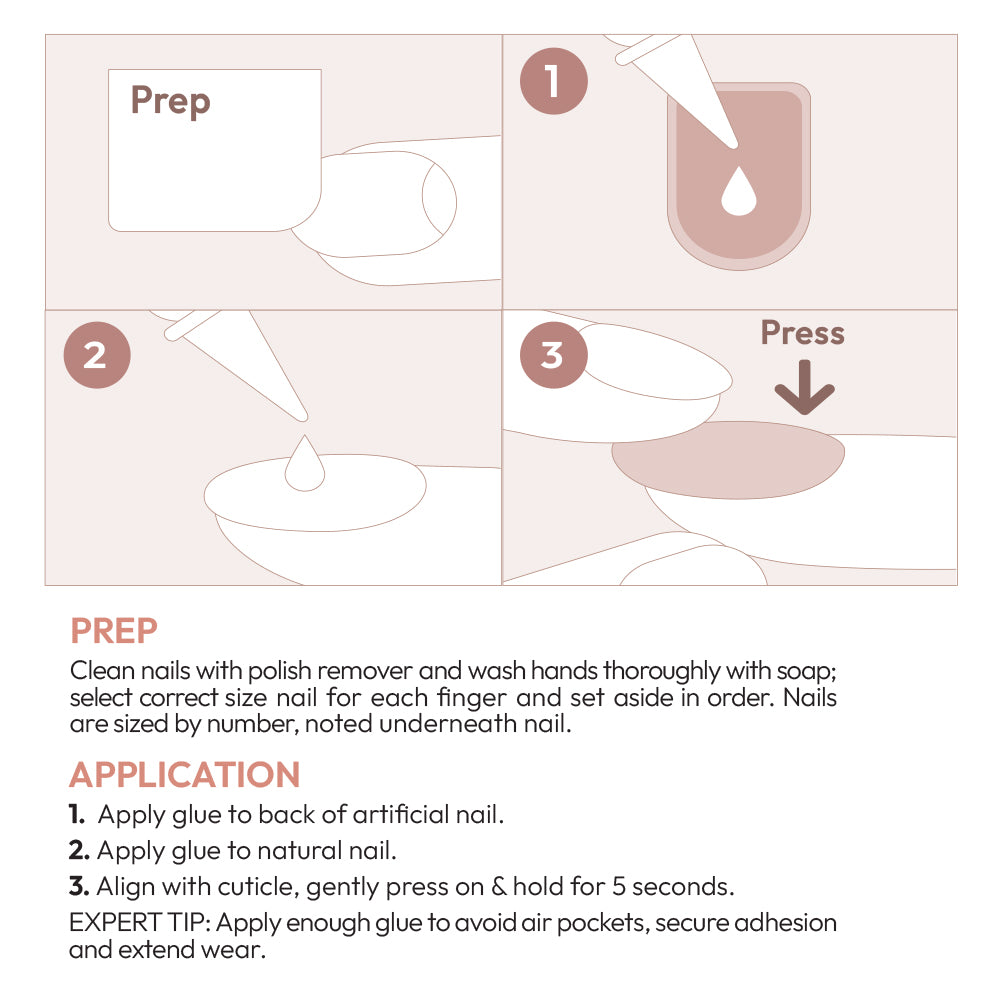 Prep

1

2

3

Press

PREP
Clean nails with polish remover and wash hands thoroughly with soap; select correct size nail for each finger and set aside in order. Nails are sized by number, noted underneath nail.

APPLICATION
1. Apply glue to back of artificial nail.
2. Apply glue to natural nail.
3. Align with cuticle, gently press on & hold for 5 seconds.
EXPERT TIP: Apply enough glue to avoid air pockets, secure adhesion and extend wear.