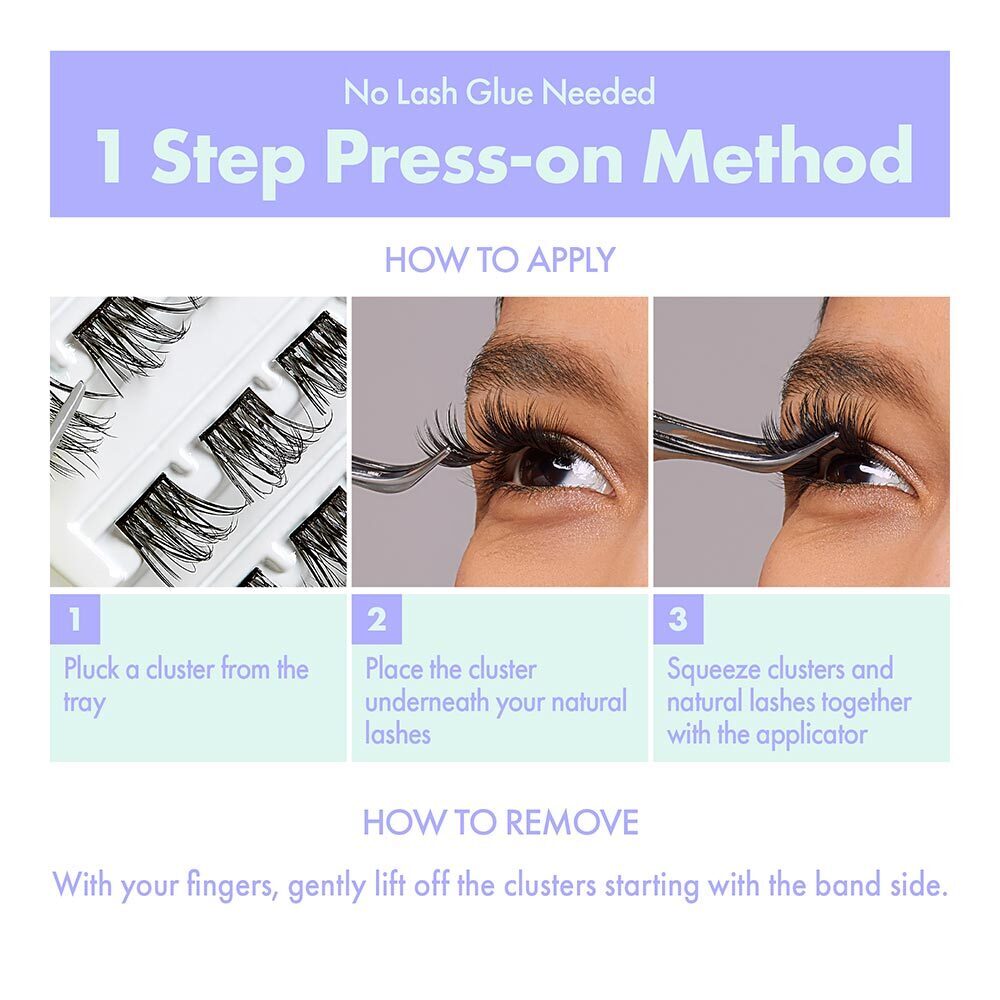 No Lash Glue Needed

1 Step Press-on Method

HOW TO APPLY

1

Pluck a cluster from the tray

2

Place the cluster underneath your natural lashes

3

Squeeze clusters and natural lashes together with the applicator

HOW TO REMOVE

With your fingers, gently lift off the clusters starting with the band side.