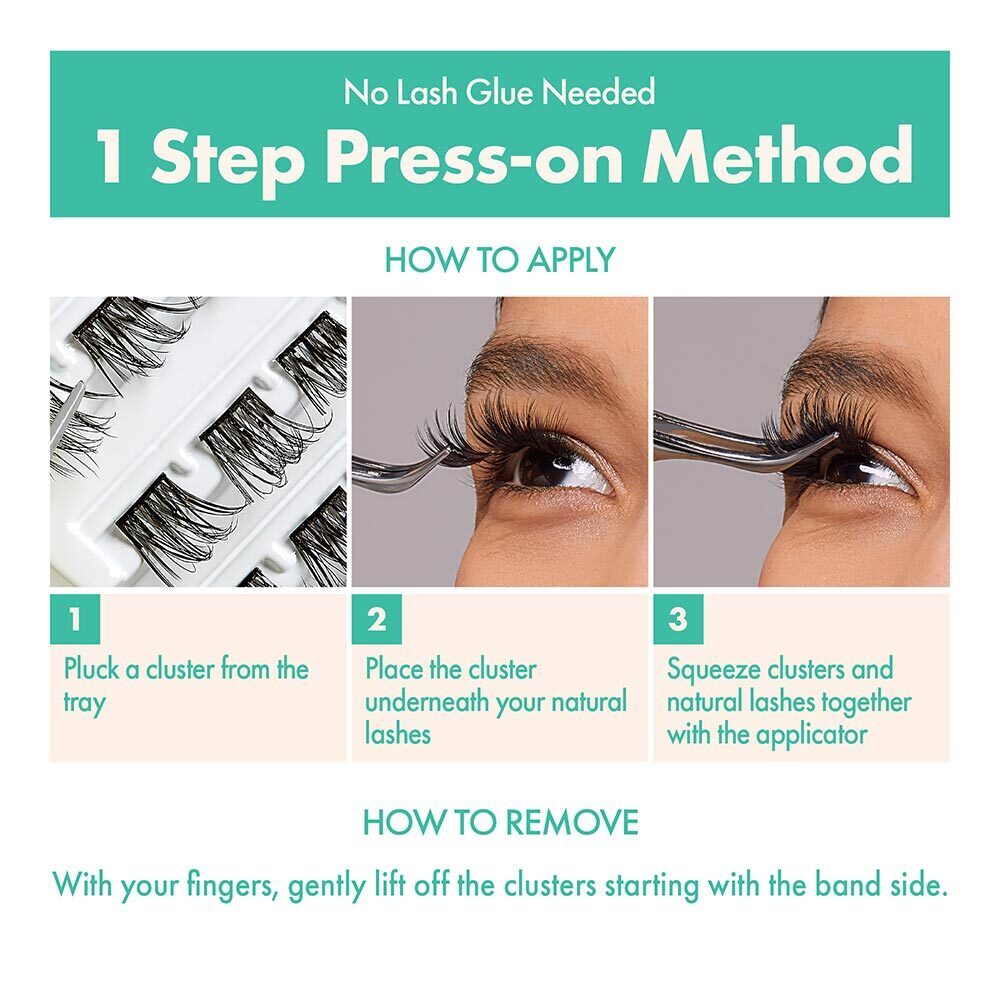 No Lash Glue Needed

1 Step Press-on Method

HOW TO APPLY

1

Pluck a cluster from the tray

2

Place the cluster underneath your natural lashes

3

Squeeze clusters and natural lashes together with the applicator

HOW TO REMOVE

With your fingers, gently lift off the clusters starting with the band side.