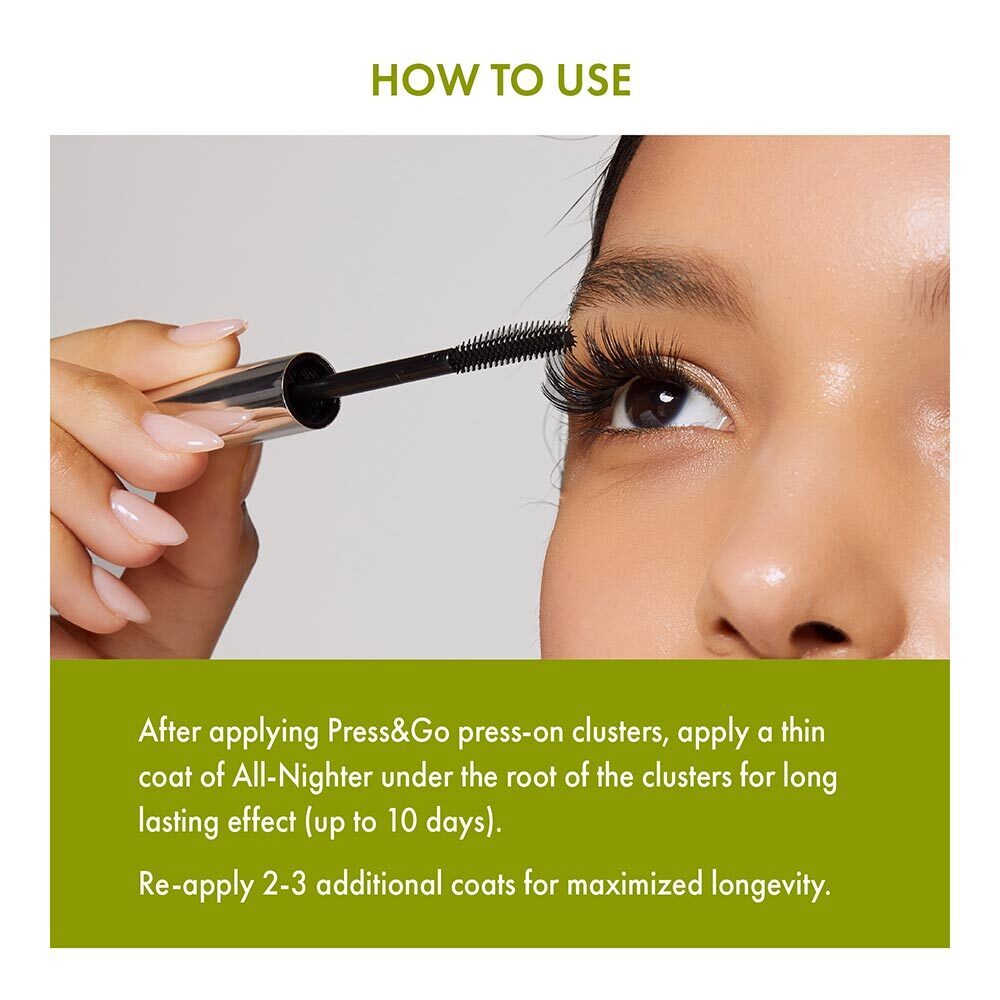 HOW TO USE

After applying Press&Go press-on clusters, apply a thin coat of All-Nighter under the root of the clusters for long lasting effect (up to 10 days).

Re-apply 2-3 additional coats for maximized longevity.