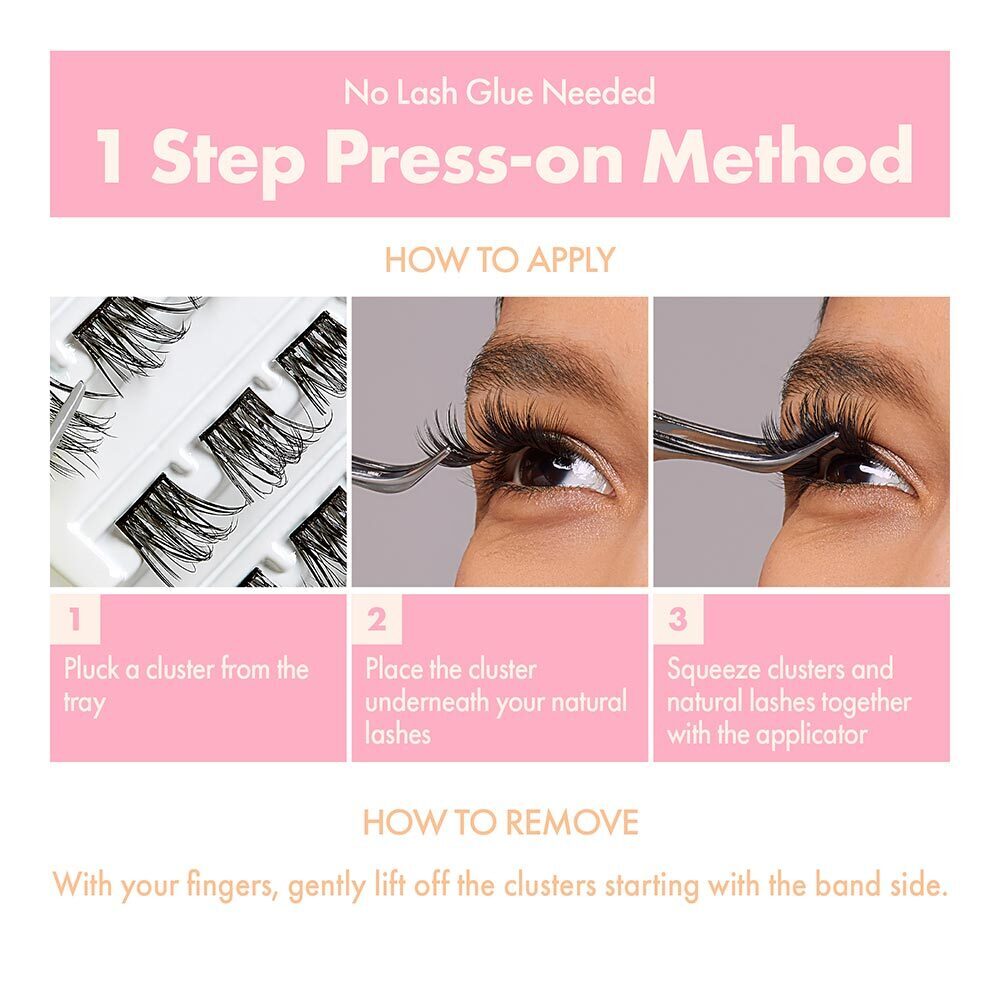 No Lash Glue Needed
1 Step Press-on Method

HOW TO APPLY

1
Pluck a cluster from the tray

2
Place the cluster underneath your natural lashes

3
Squeeze clusters and natural lashes together with the applicator

HOW TO REMOVE

With your fingers, gently lift off the clusters starting with the band side.