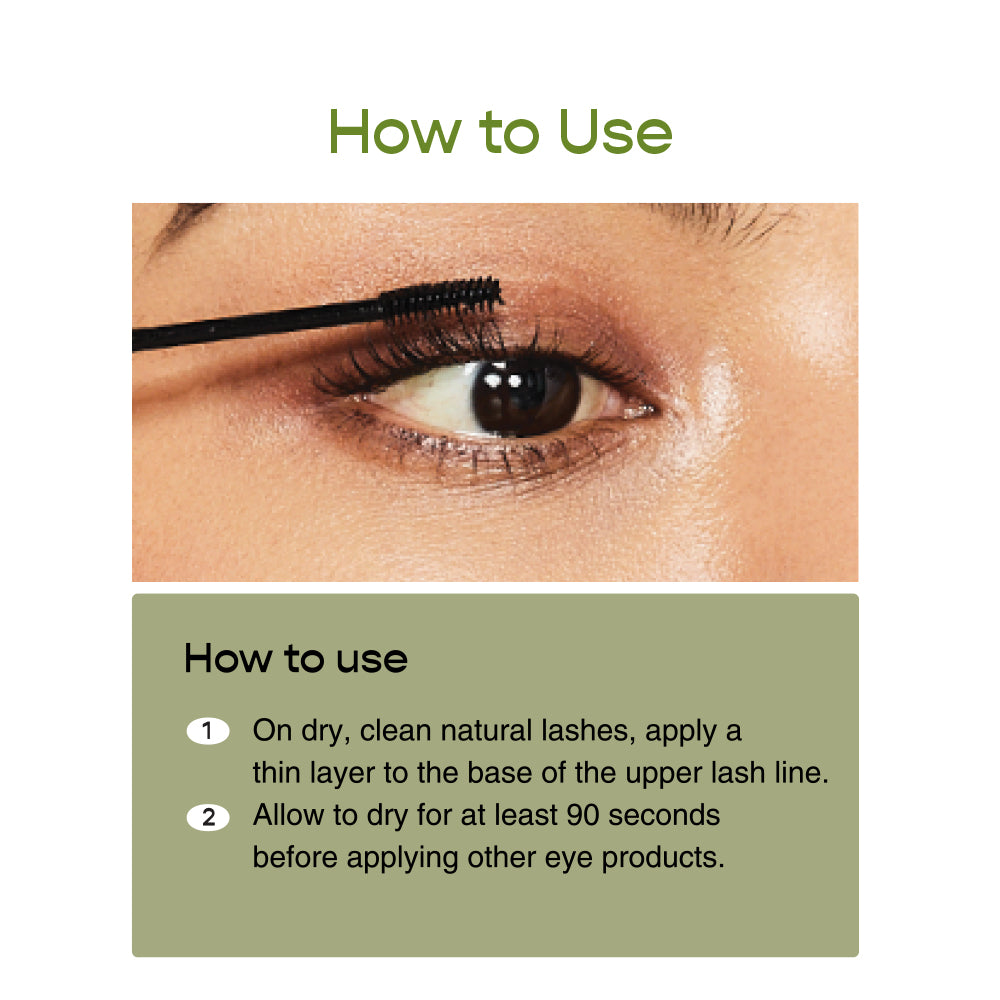 How to Use

How to use

1 On dry, clean natural lashes, apply a thin layer to the base of the upper lash line.

2 Allow to dry for at least 90 seconds before applying other eye products.