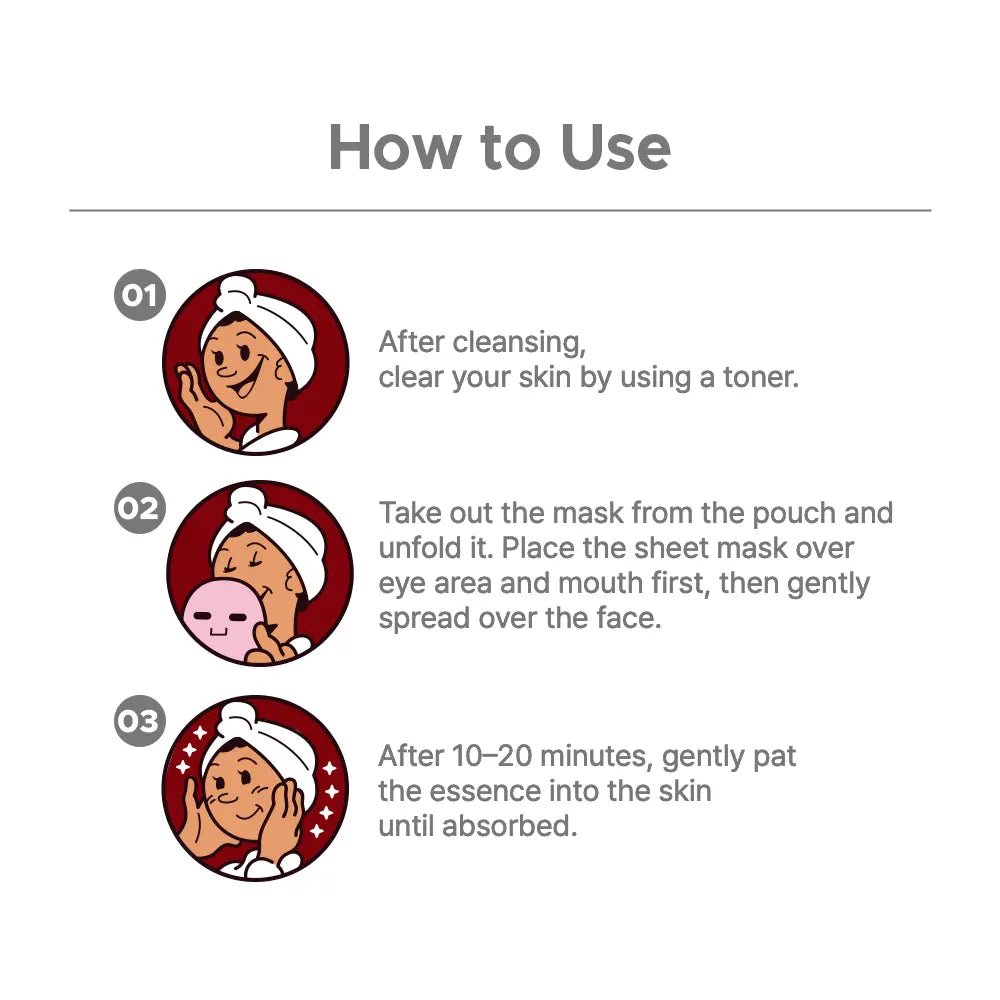 How to Use

01

After cleansing, clear your skin by using a toner.

02

Take out the mask from the pouch and unfold it. Place the sheet mask over eye area and mouth first, then gently spread over the face.

03

After 10–20 minutes, gently pat the essence into the skin until absorbed.