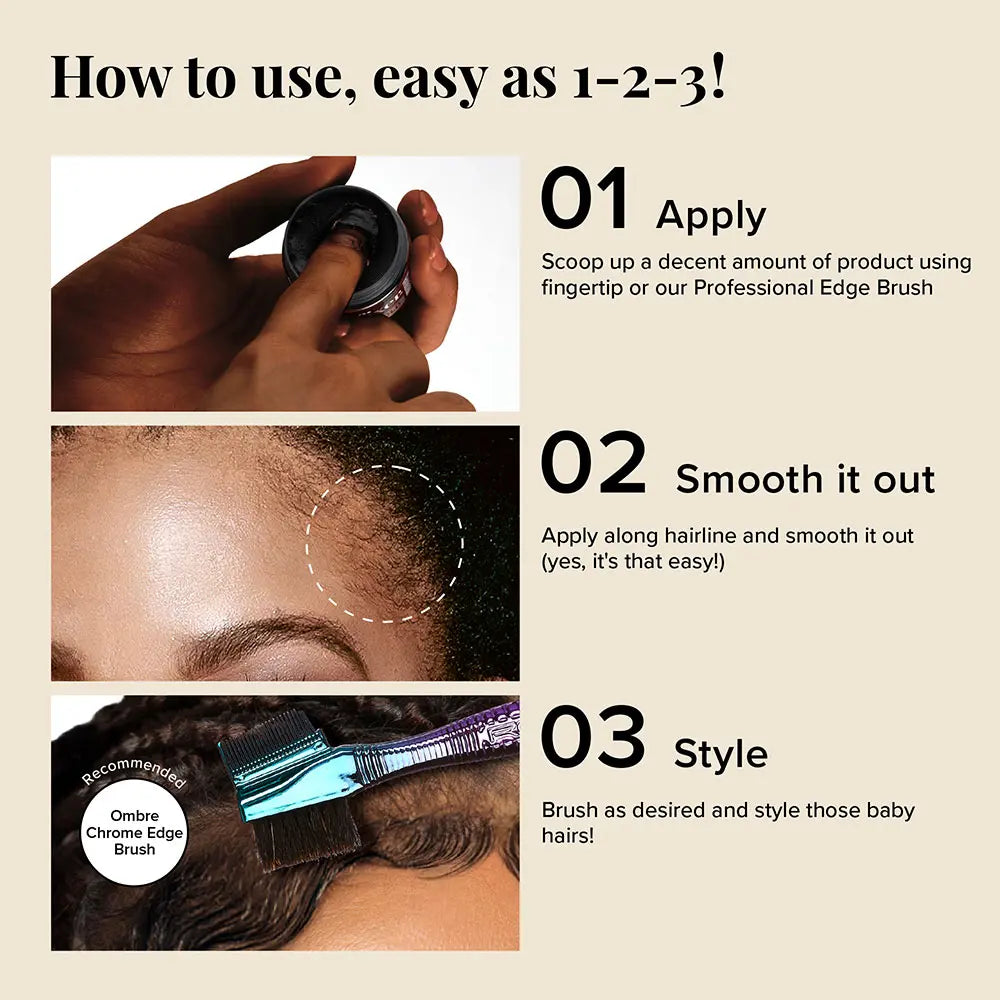 How to use, easy as 1-2-3!

01 Apply

Scoop up a decent amount of product using fingertip or our Professional Edge Brush

02 Smooth it out

Apply along hairline and smooth it out (yes, it's that easy!)

Recommended

Ombre Chrome Edge Brush

03 Style

Brush as desired and style those baby hairs!