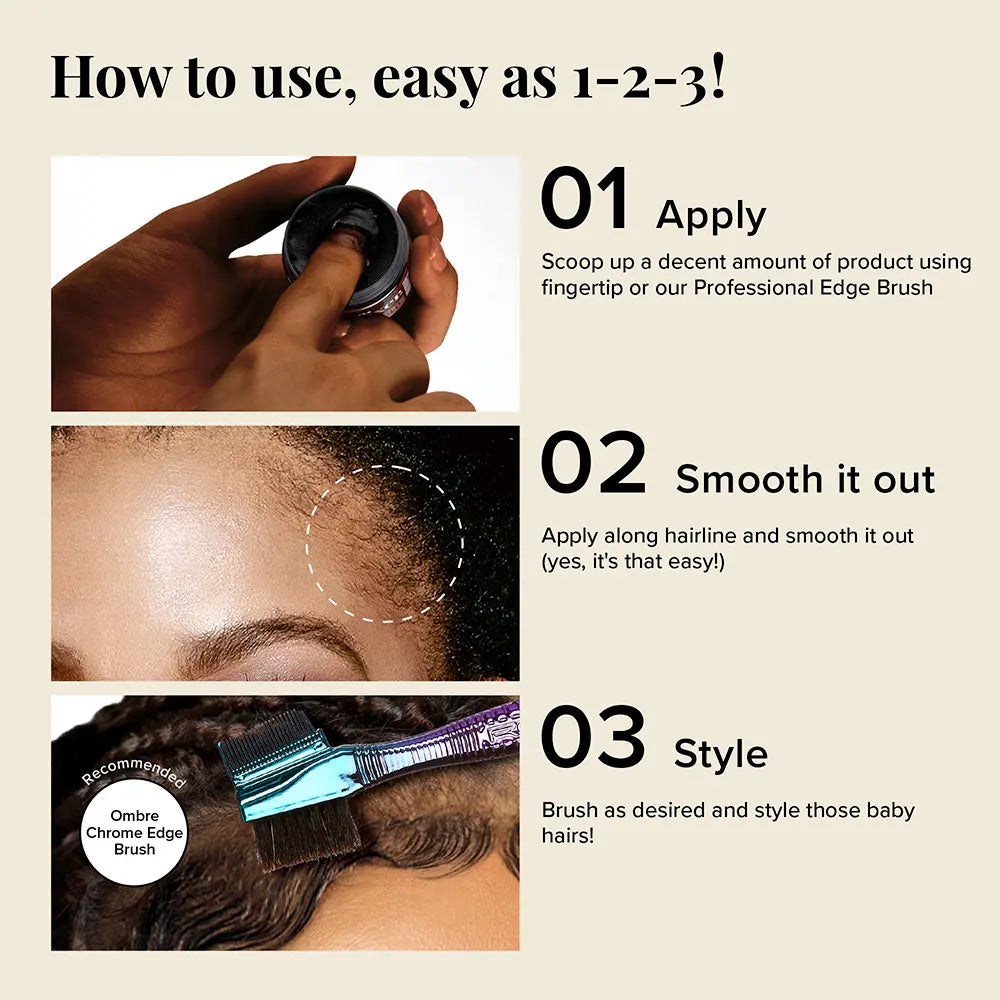 How to use, easy as 1-2-3!

01 Apply

Scoop up a decent amount of product using fingertip or our Professional Edge Brush

02 Smooth it out

Apply along hairline and smooth it out (yes, it's that easy!)

Recommended

Ombre Chrome Edge Brush

03 Style

Brush as desired and style those baby hairs!