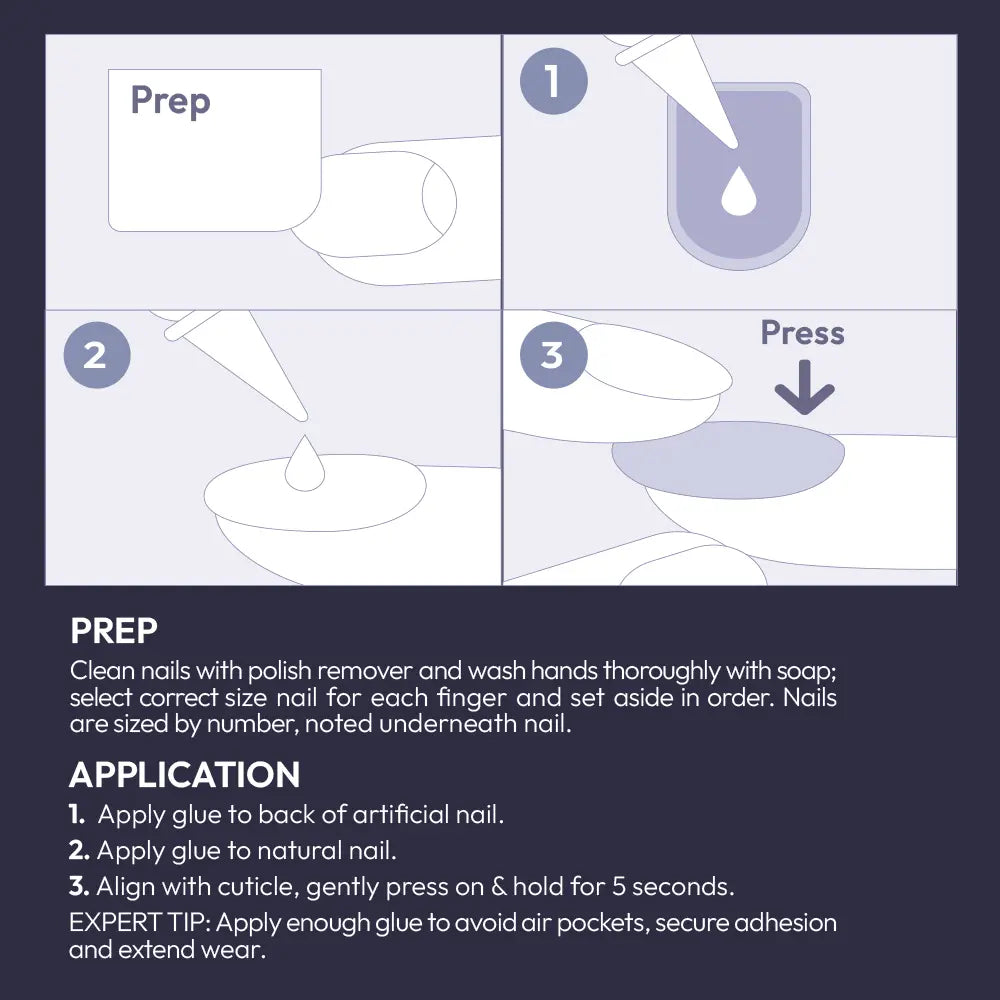 Prep

1

2

3

Press

PREP
Clean nails with polish remover and wash hands thoroughly with soap; select correct size nail for each finger and set aside in order. Nails are sized by number, noted underneath nail.

APPLICATION
1. Apply glue to back of artificial nail.
2. Apply glue to natural nail.
3. Align with cuticle, gently press on & hold for 5 seconds.
EXPERT TIP: Apply enough glue to avoid air pockets, secure adhesion and extend wear.