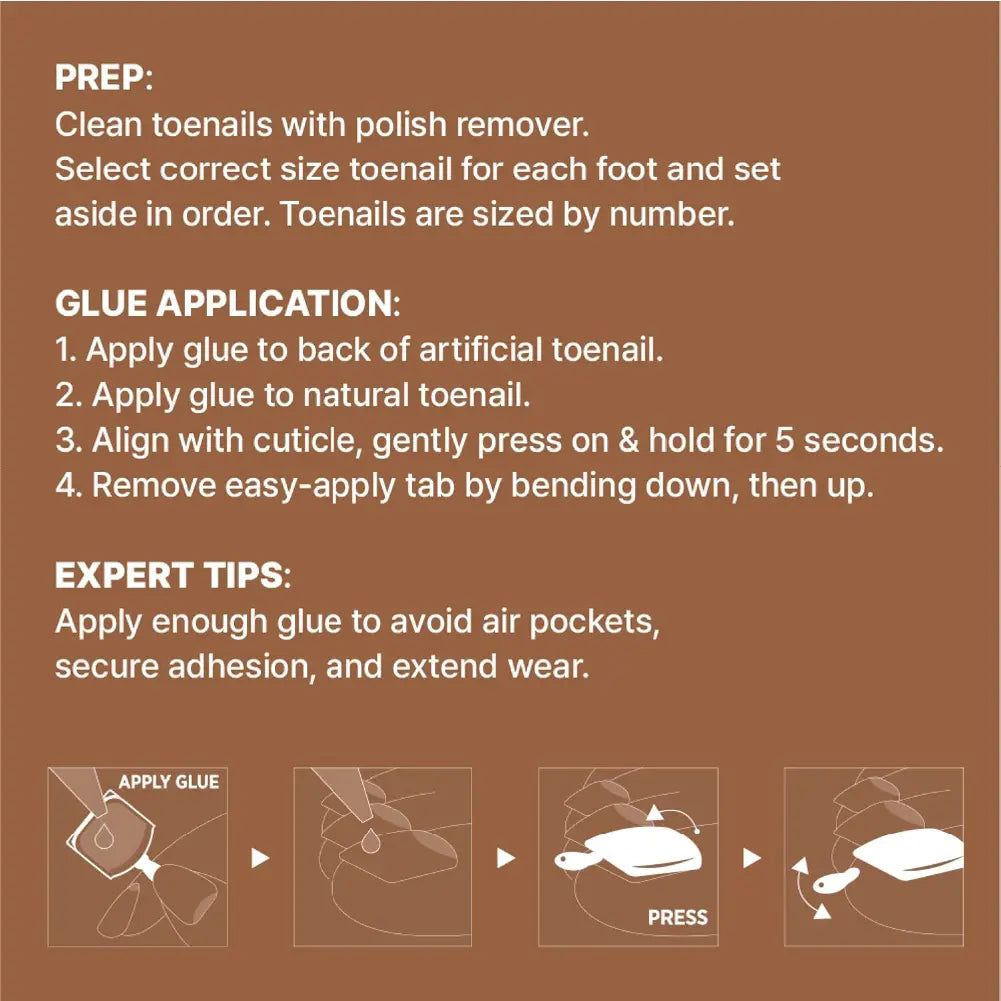 PREP:
Clean toenails with polish remover.
Select correct size toenail for each foot and set aside in order. Toenails are sized by number.

GLUE APPLICATION:
1. Apply glue to back of artificial toenail.
2. Apply glue to natural toenail.
3. Align with cuticle, gently press on & hold for 5 seconds.
4. Remove easy-apply tab by bending down, then up.

EXPERT TIPS:
Apply enough glue to avoid air pockets, secure adhesion, and extend wear.

APPLY GLUE

PRESS