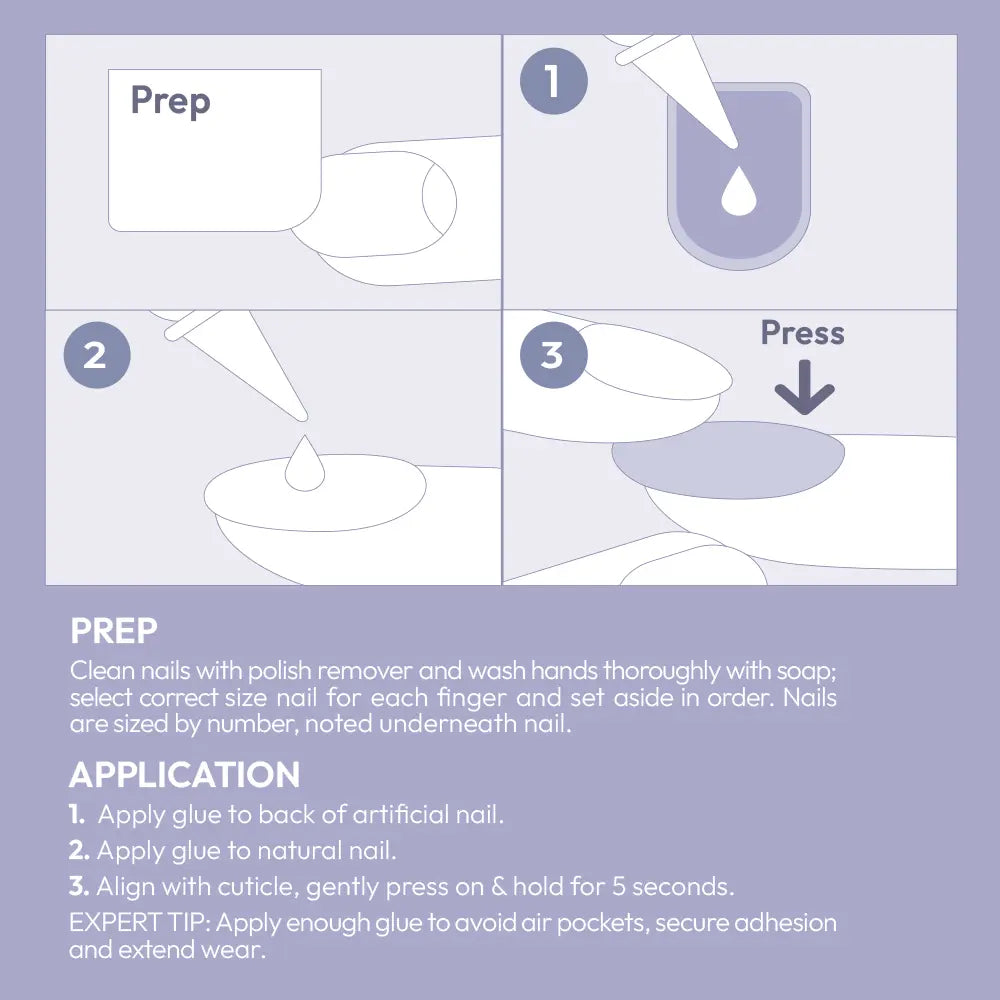 Prep

1

2

3

Press

PREP
Clean nails with polish remover and wash hands thoroughly with soap; select correct size nail for each finger and set aside in order. Nails are sized by number, noted underneath nail.

APPLICATION
1. Apply glue to back of artificial nail.
2. Apply glue to natural nail.
3. Align with cuticle, gently press on & hold for 5 seconds.
EXPERT TIP: Apply enough glue to avoid air pockets, secure adhesion and extend wear.