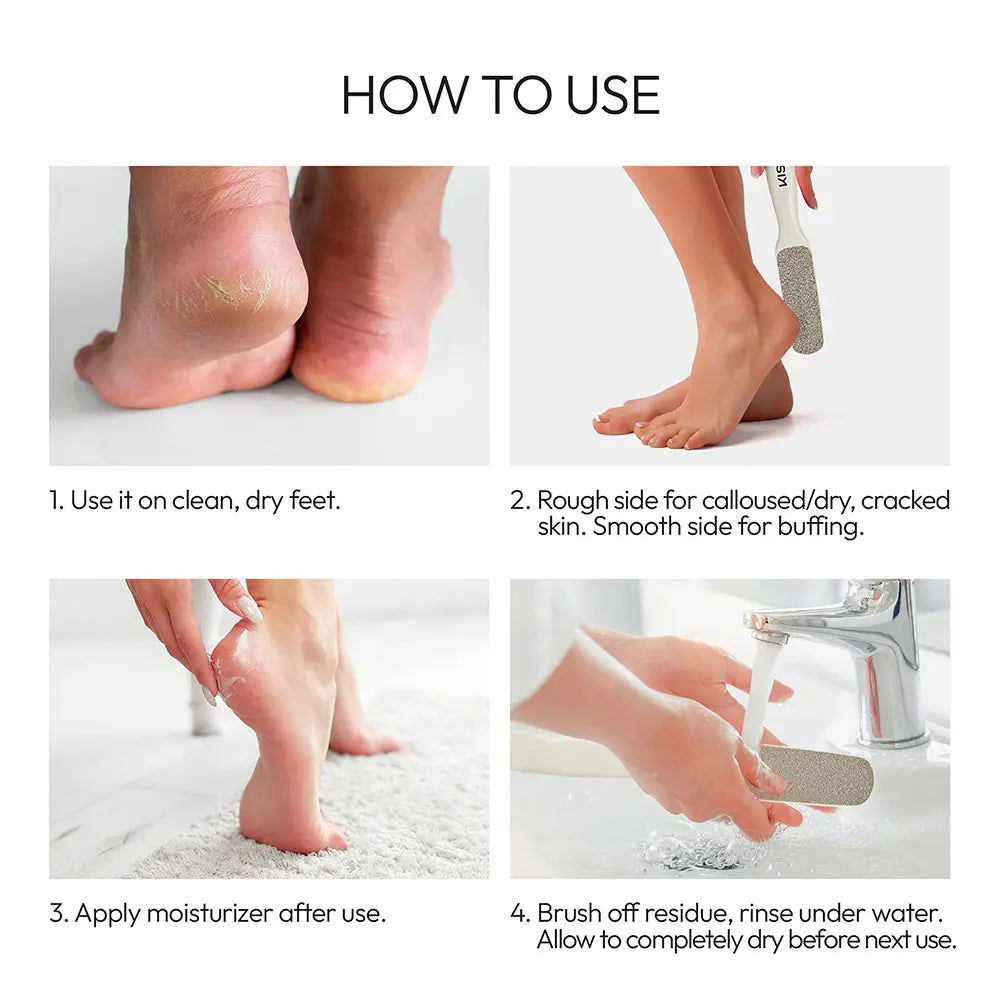 HOW TO USE

1. Use it on clean, dry feet.

2. Rough side for calloused/dry, cracked skin. Smooth side for buffing.

3. Apply moisturizer after use.

4. Brush off residue, rinse under water. Allow to completely dry before next use.