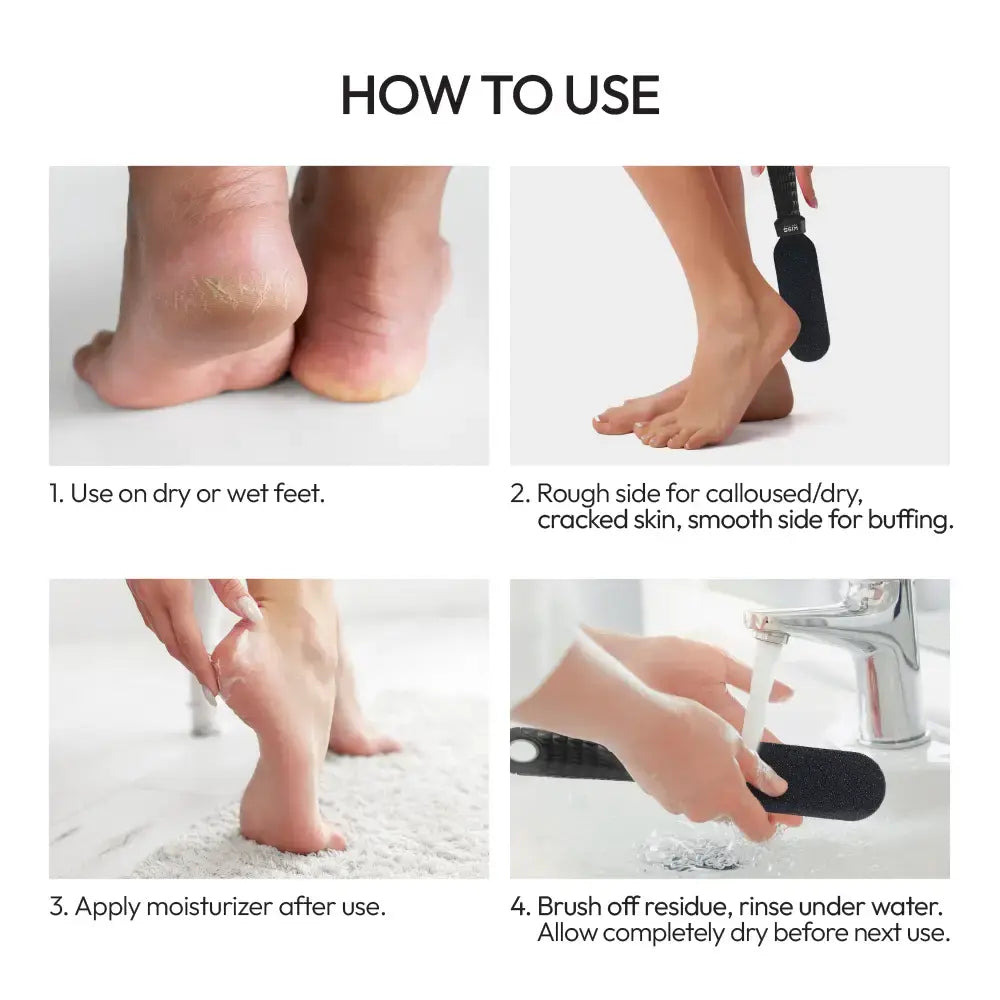 HOW TO USE

1. Use on dry or wet feet.

2. Rough side for calloused/dry, cracked skin, smooth side for buffing.

3. Apply moisturizer after use.

4. Brush off residue, rinse under water. Allow completely dry before next use.