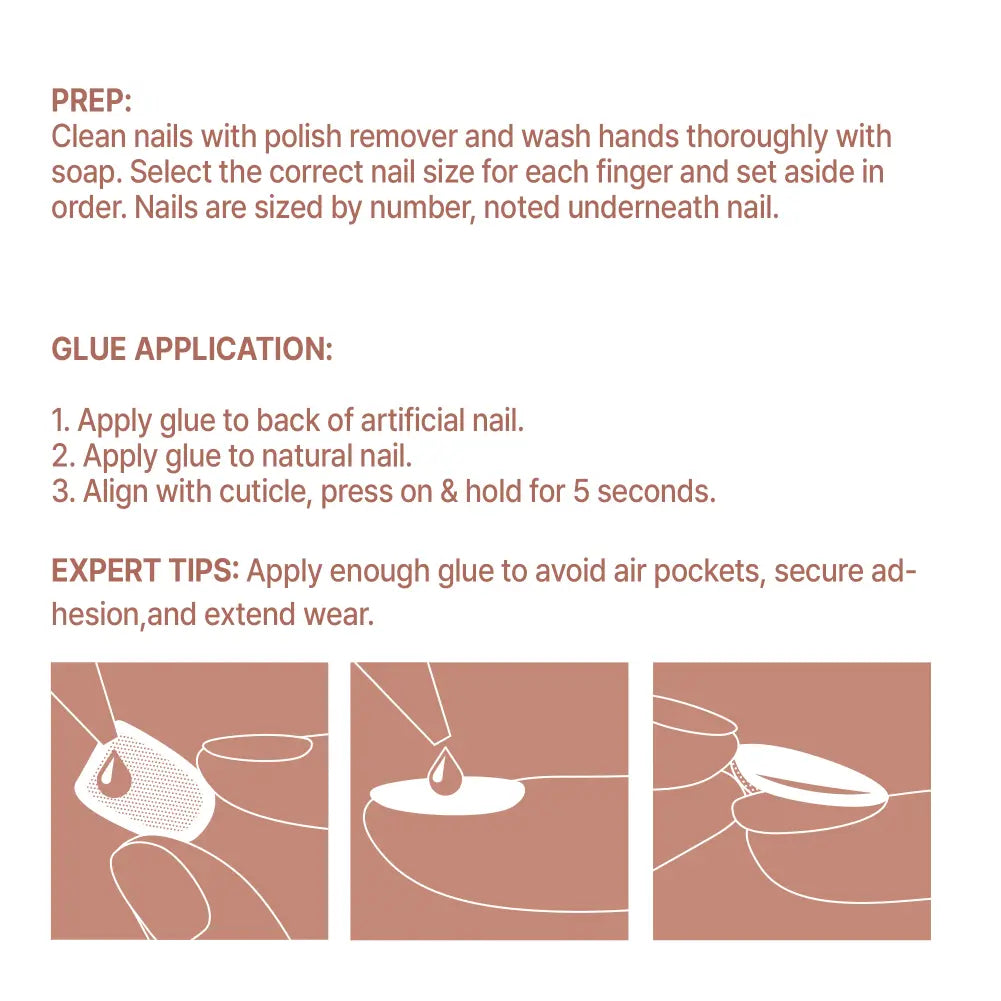 PREP:
Clean nails with polish remover and wash hands thoroughly with soap. Select the correct nail size for each finger and set aside in order. Nails are sized by number, noted underneath nail.

GLUE APPLICATION:

1. Apply glue to back of artificial nail.
2. Apply glue to natural nail.
3. Align with cuticle, press on & hold for 5 seconds.

EXPERT TIPS: Apply enough glue to avoid air pockets, secure adhesion,and extend wear.