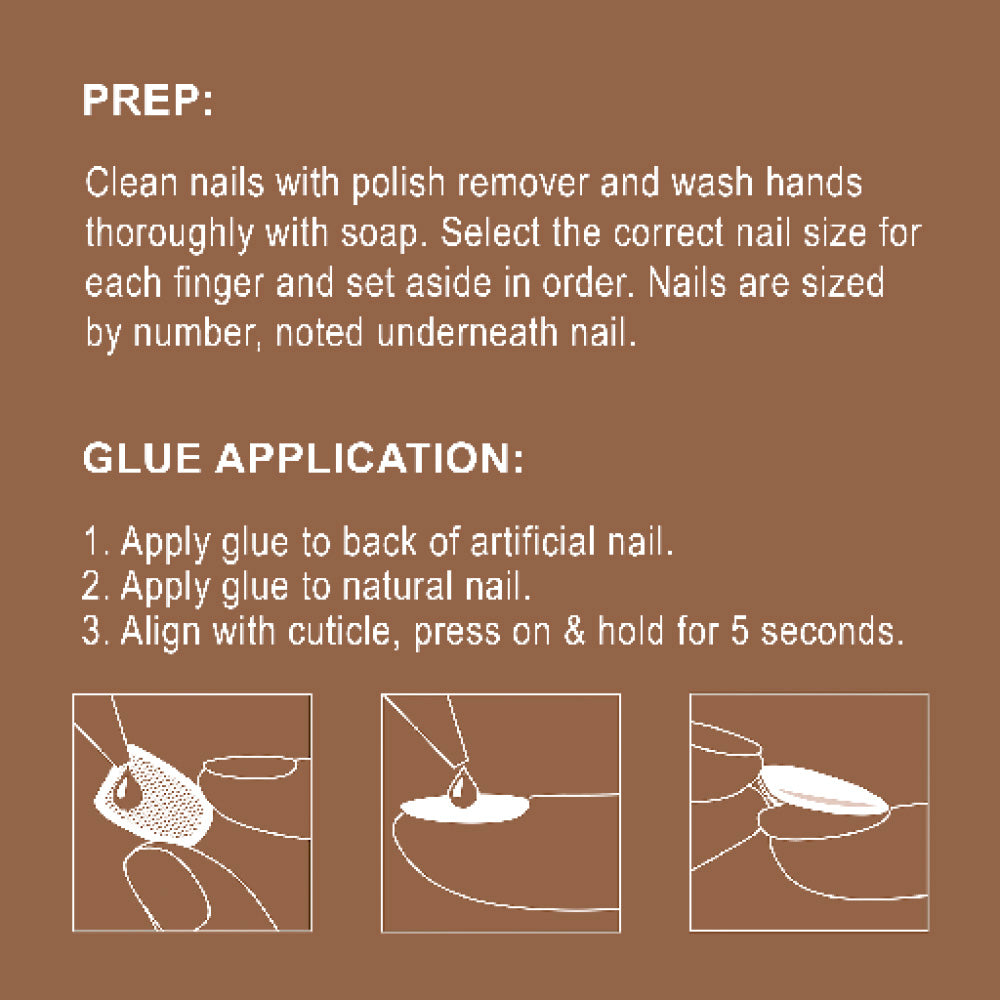 PREP:

Clean nails with polish remover and wash hands thoroughly with soap. Select the correct nail size for each finger and set aside in order. Nails are sized by number, noted underneath nail.

GLUE APPLICATION:

1. Apply glue to back of artificial nail.
2. Apply glue to natural nail.
3. Align with cuticle, press on & hold for 5 seconds.