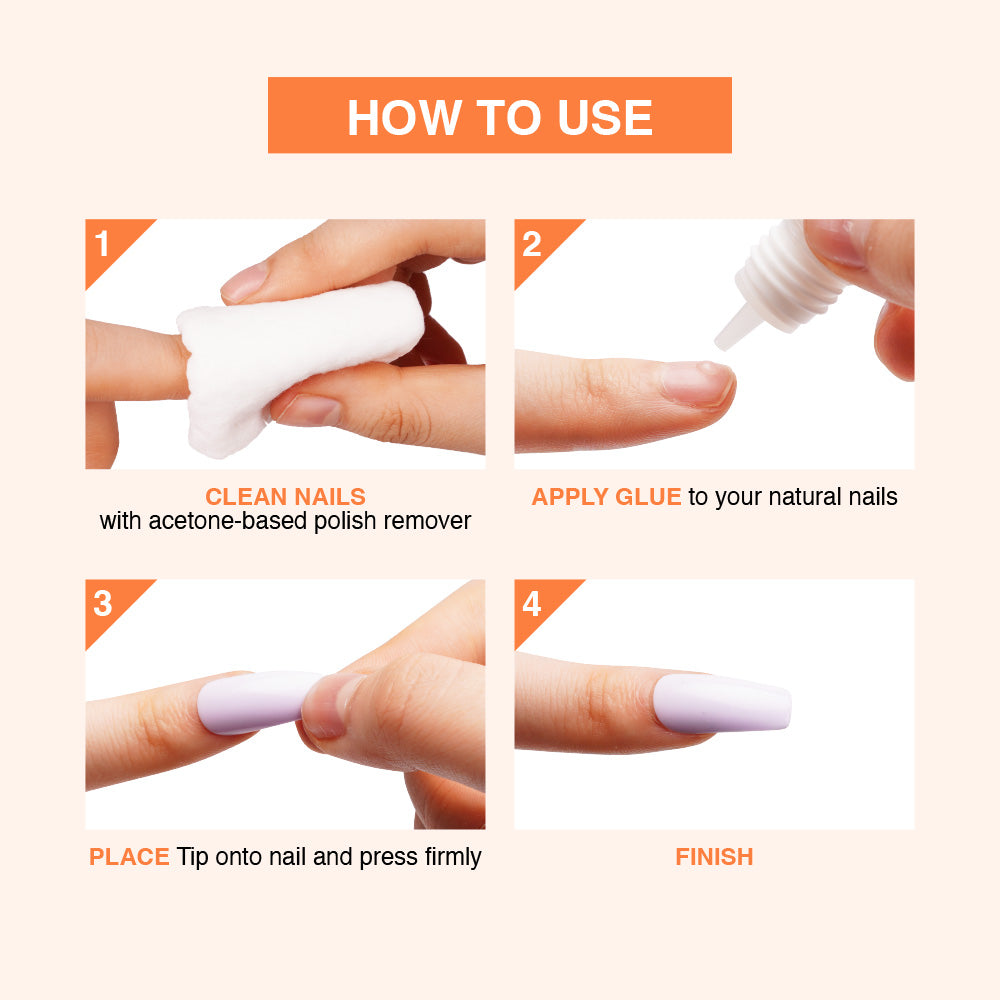 HOW TO USE

1

CLEAN NAILS
with acetone-based polish remover

2

APPLY GLUE to your natural nails

3

PLACE Tip onto nail and press firmly

4

FINISH