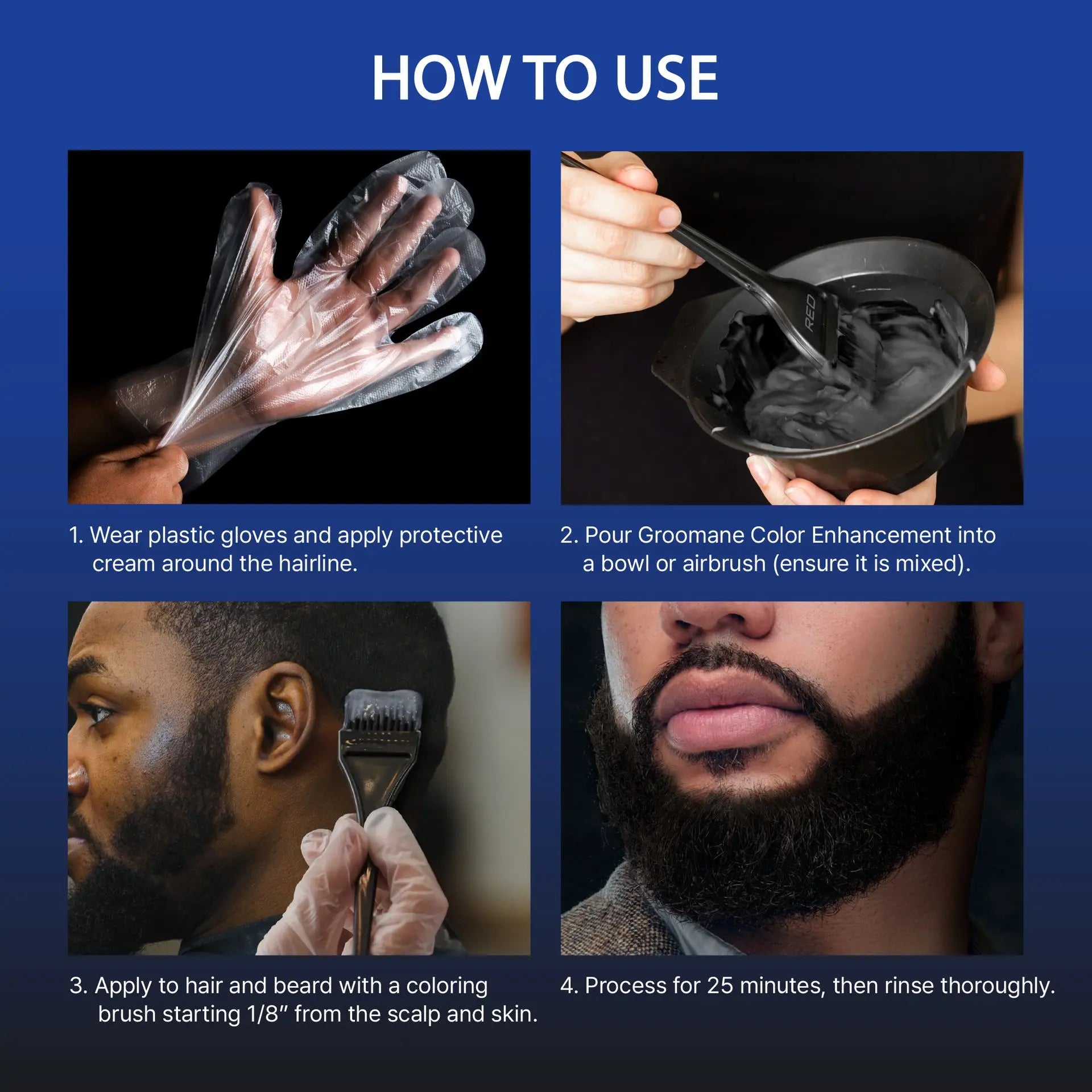 HOW TO USE

RED

1. Wear plastic gloves and apply protective cream around the hairline.

2. Pour Groomane Color Enhancement into a bowl or airbrush (ensure it is mixed).

3. Apply to hair and beard with a coloring brush starting 1/8″ from the scalp and skin.

4. Process for 25 minutes, then rinse thoroughly.