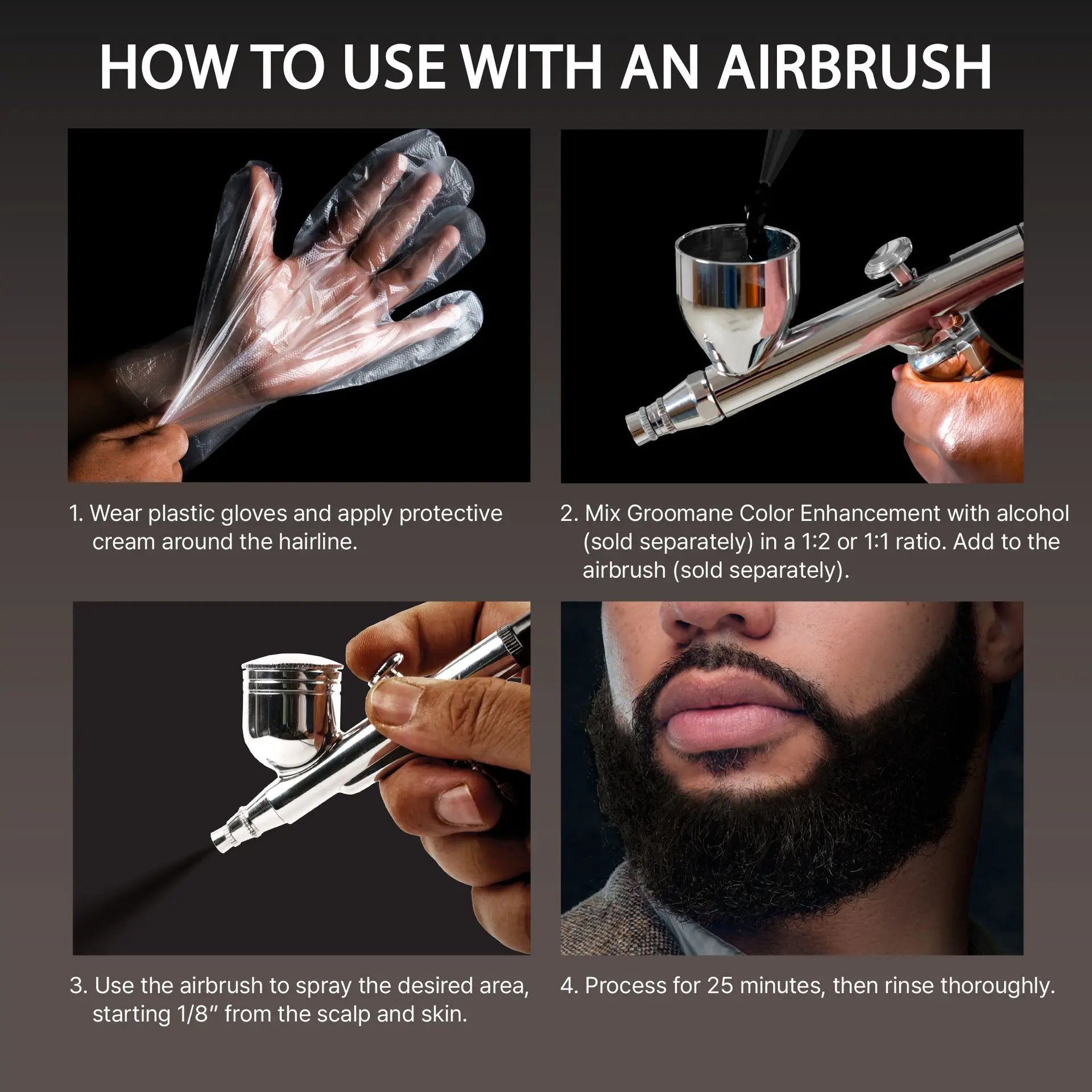 HOW TO USE WITH AN AIRBRUSH

1. Wear plastic gloves and apply protective cream around the hairline.

2. Mix Groomane Color Enhancement with alcohol (sold separately) in a 1:2 or 1:1 ratio. Add to the airbrush (sold separately).

3. Use the airbrush to spray the desired area, starting 1/8″ from the scalp and skin.

4. Process for 25 minutes, then rinse thoroughly.