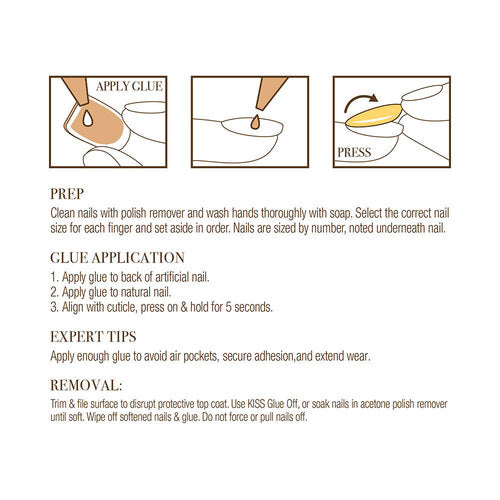 APPLY GLUE

PRESS

PREP
Clean nails with polish remover and wash hands thoroughly with soap. Select the correct nail size for each finger and set aside in order. Nails are sized by number, noted underneath nail.

GLUE APPLICATION
1. Apply glue to back of artificial nail.
2. Apply glue to natural nail.
3. Align with cuticle, press on & hold for 5 seconds.

EXPERT TIPS
Apply enough glue to avoid air pockets, secure adhesion,and extend wear.

REMOVAL:
Trim & file surface to disrupt protective top coat. Use KISS Glue Off, or soak nails in acetone polish remover until soft. Wipe off softened nails & glue. Do not force or pull nails off.