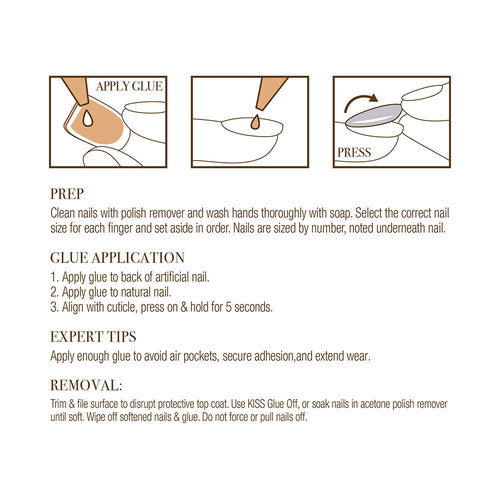 APPLY GLUE

PRESS

PREP
Clean nails with polish remover and wash hands thoroughly with soap. Select the correct nail size for each finger and set aside in order. Nails are sized by number, noted underneath nail.

GLUE APPLICATION
1. Apply glue to back of artificial nail.
2. Apply glue to natural nail.
3. Align with cuticle, press on & hold for 5 seconds.

EXPERT TIPS
Apply enough glue to avoid air pockets, secure adhesion,and extend wear.

REMOVAL:
Trim & file surface to disrupt protective top coat. Use KISS Glue Off, or soak nails in acetone polish remover until soft. Wipe off softened nails & glue. Do not force or pull nails off.