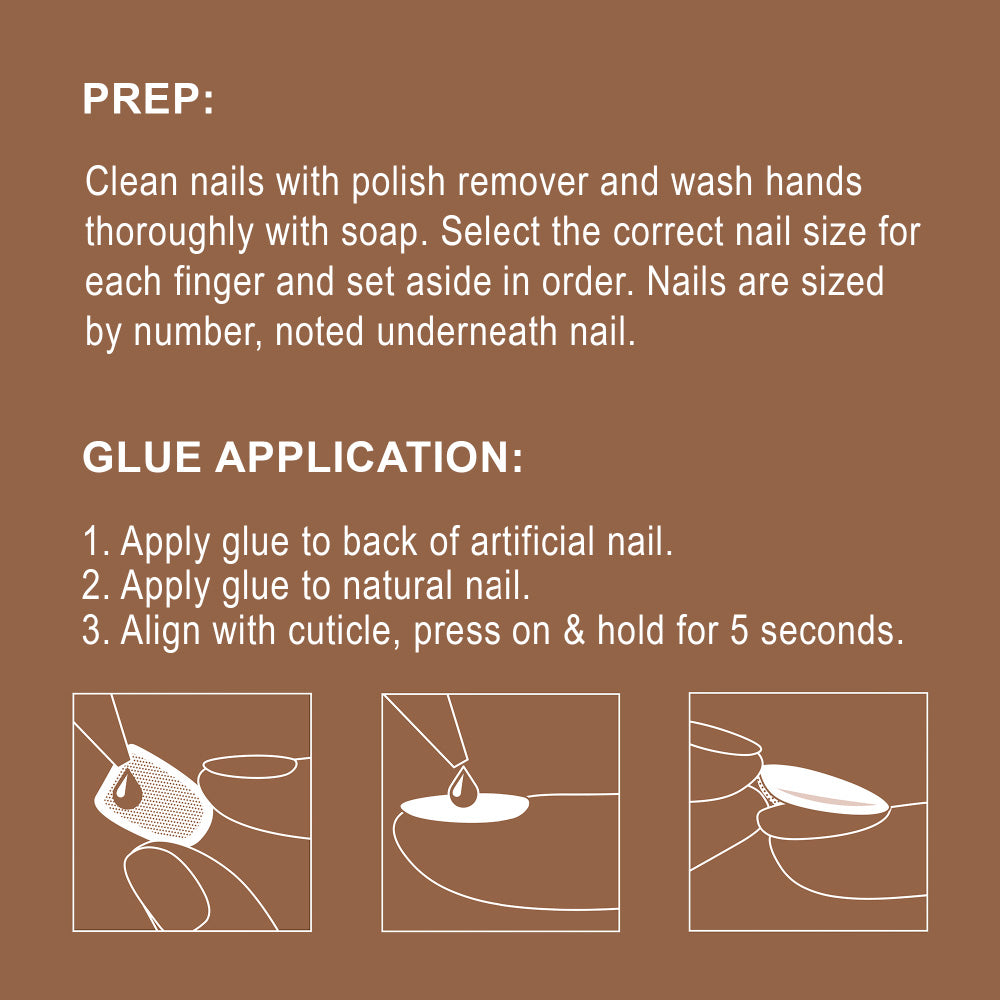 PREP:

Clean nails with polish remover and wash hands thoroughly with soap. Select the correct nail size for each finger and set aside in order. Nails are sized by number, noted underneath nail.

GLUE APPLICATION:

1. Apply glue to back of artificial nail.
2. Apply glue to natural nail.
3. Align with cuticle, press on & hold for 5 seconds.