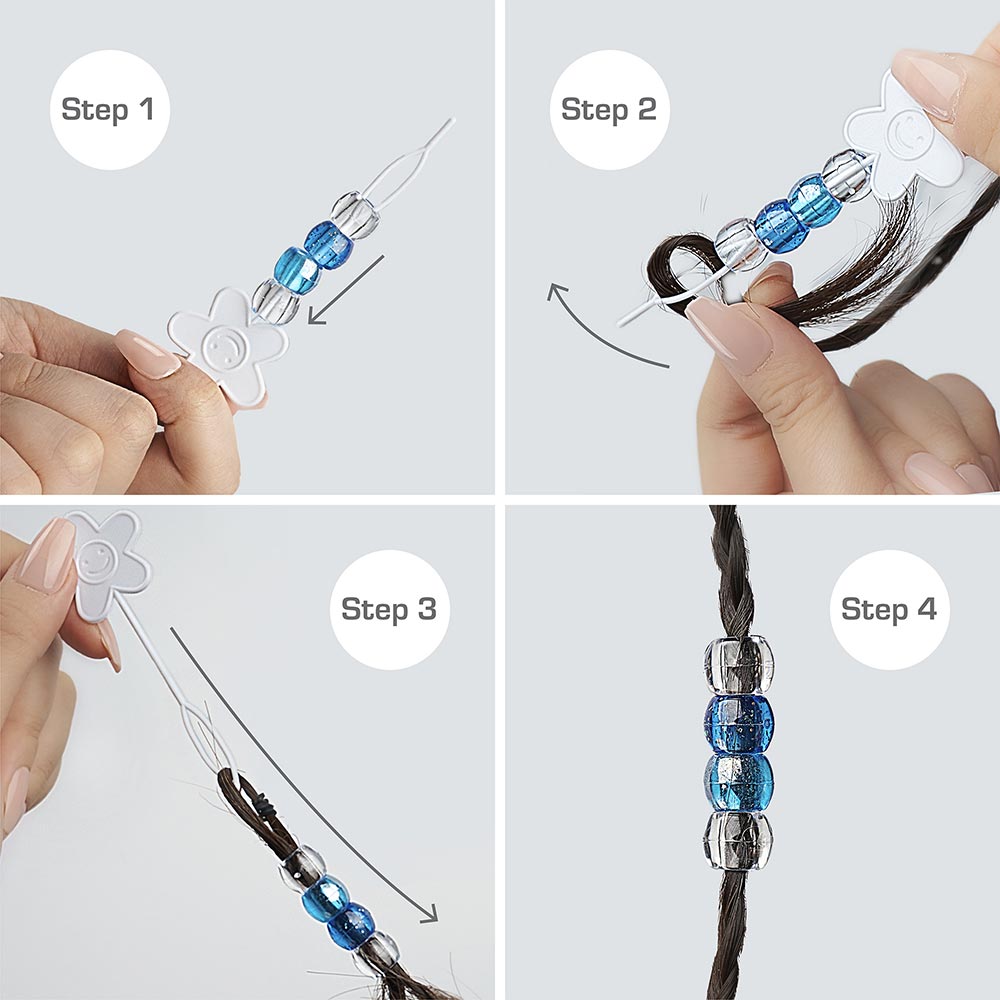 Step 1

Step 2

Step 3

Step 4