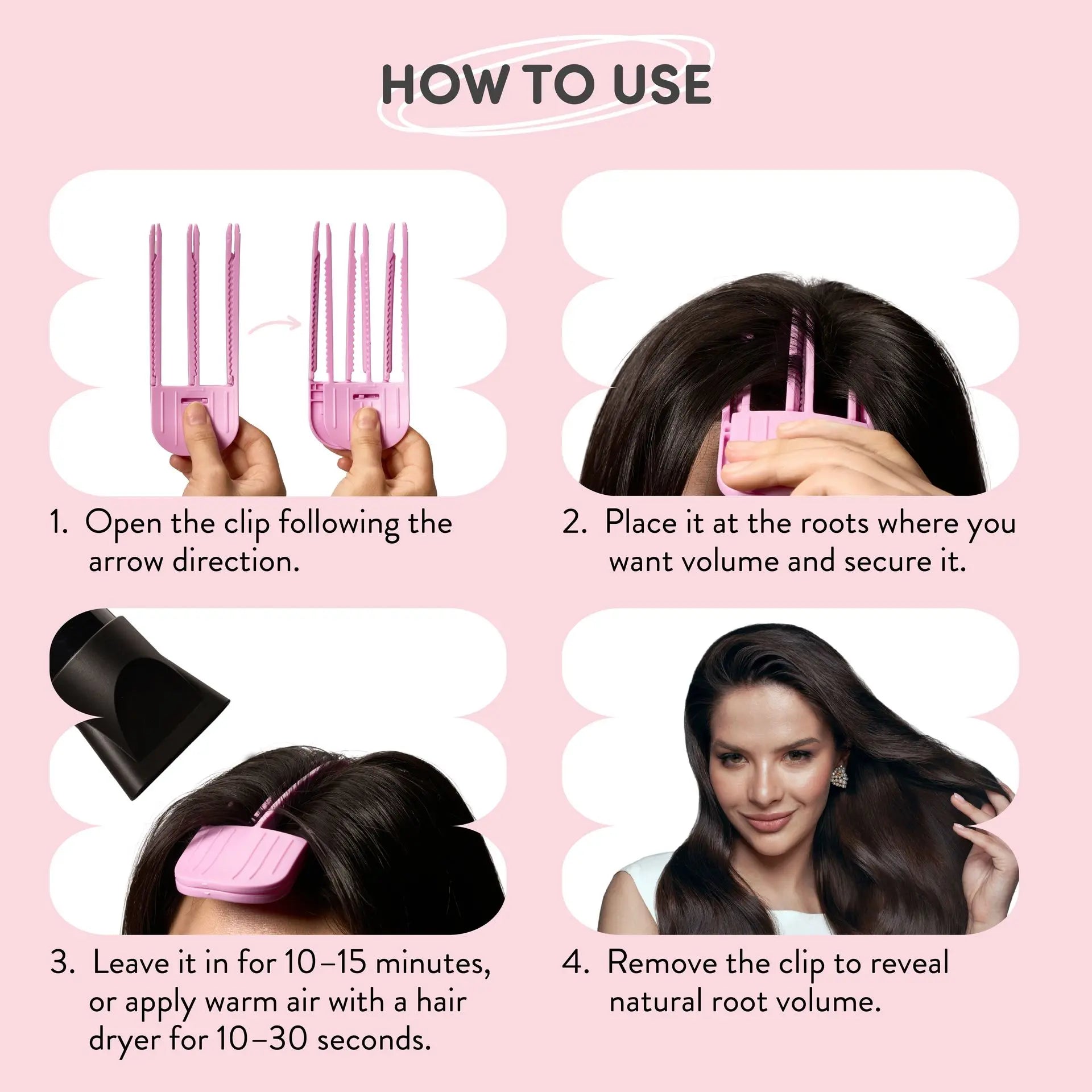 HOW TO USE

1. Open the clip following the arrow direction.

2. Place it at the roots where you want volume and secure it.

3. Leave it in for 10–15 minutes, or apply warm air with a hair dryer for 10–30 seconds.

4. Remove the clip to reveal natural root volume.