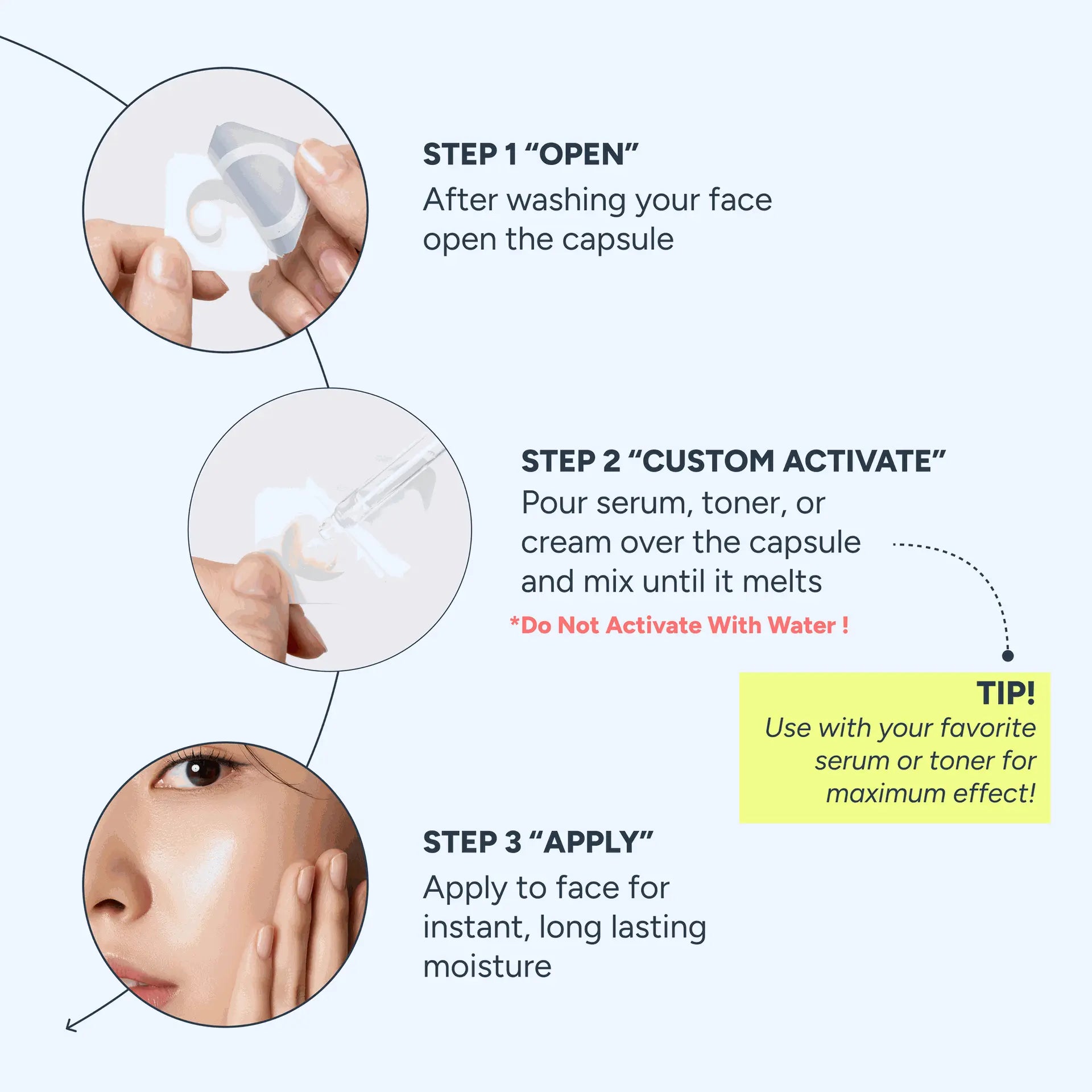 STEP 1 “OPEN”
After washing your face open the capsule

STEP 2 “CUSTOM ACTIVATE”
Pour serum, toner, or cream over the capsule and mix until it melts
*Do Not Activate With Water !

TIP!
Use with your favorite serum or toner for maximum effect!

STEP 3 “APPLY”
Apply to face for instant, long lasting moisture