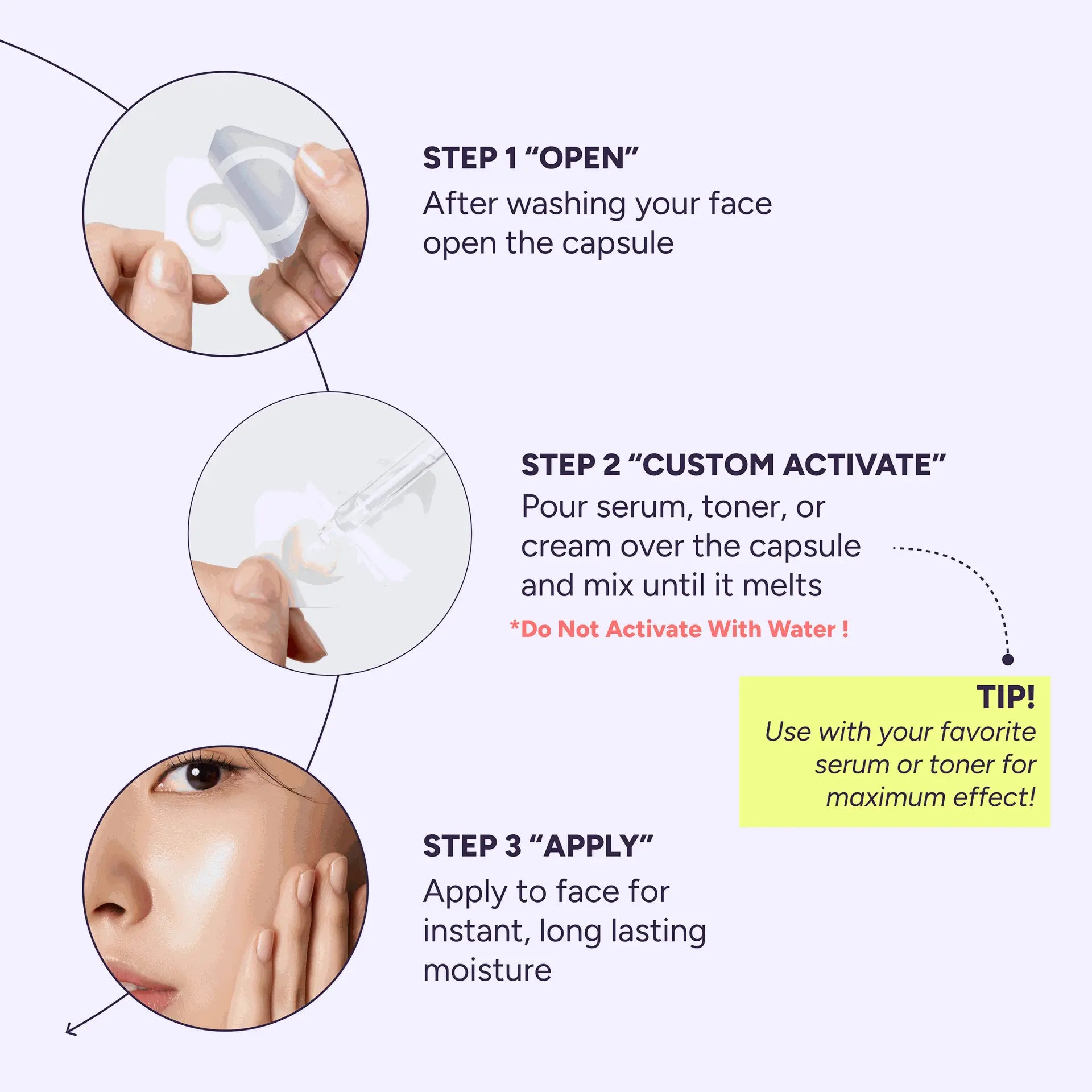 STEP 1 “OPEN”
After washing your face open the capsule

STEP 2 “CUSTOM ACTIVATE”
Pour serum, toner, or cream over the capsule and mix until it melts
*Do Not Activate With Water !

TIP!
Use with your favorite serum or toner for maximum effect!

STEP 3 “APPLY”
Apply to face for instant, long lasting moisture