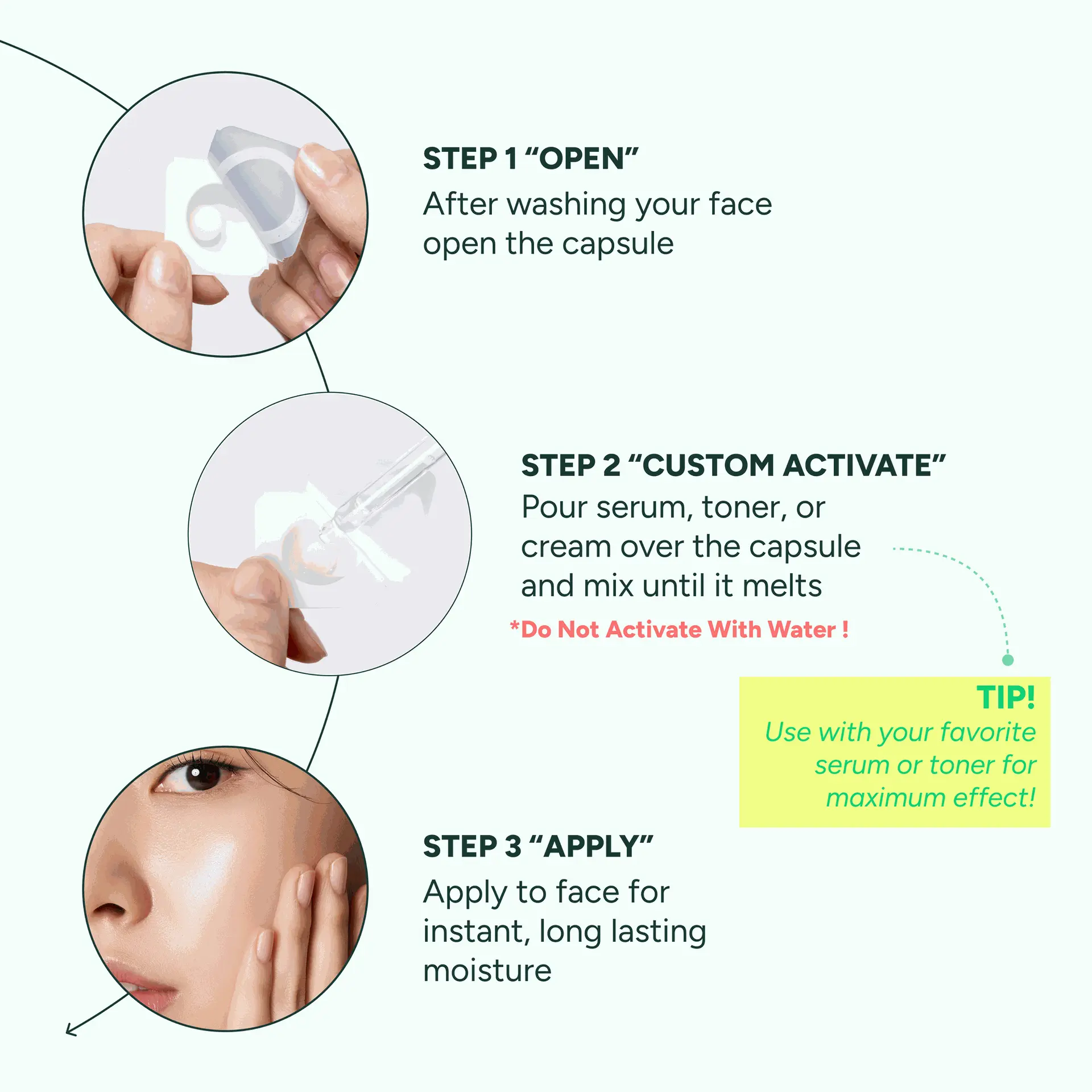 STEP 1 “OPEN”
After washing your face open the capsule

STEP 2 “CUSTOM ACTIVATE”
Pour serum, toner, or cream over the capsule and mix until it melts
*Do Not Activate With Water !

TIP!
Use with your favorite serum or toner for maximum effect!

STEP 3 “APPLY”
Apply to face for instant, long lasting moisture