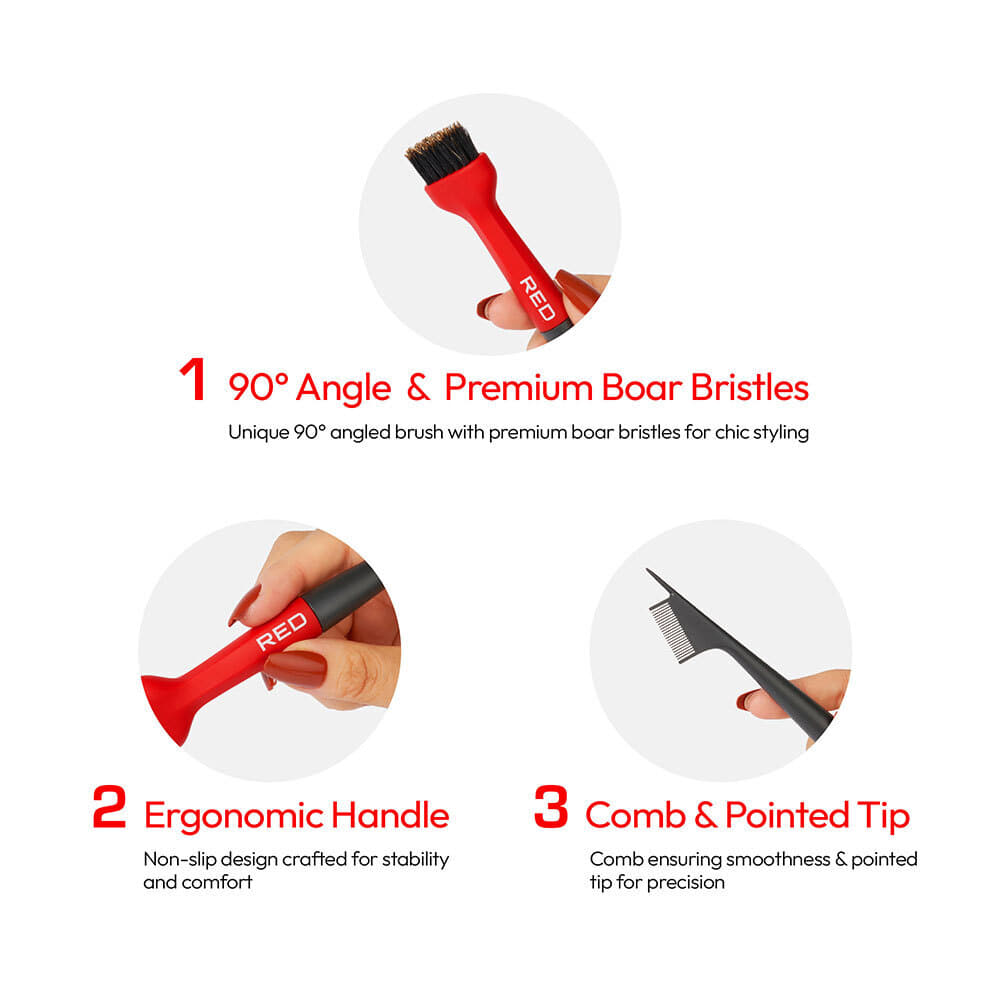 RED

1 90° Angle & Premium Boar Bristles

Unique 90° angled brush with premium boar bristles for chic styling

RED

2 Ergonomic Handle

Non-slip design crafted for stability and comfort

3 Comb & Pointed Tip

Comb ensuring smoothness & pointed tip for precision