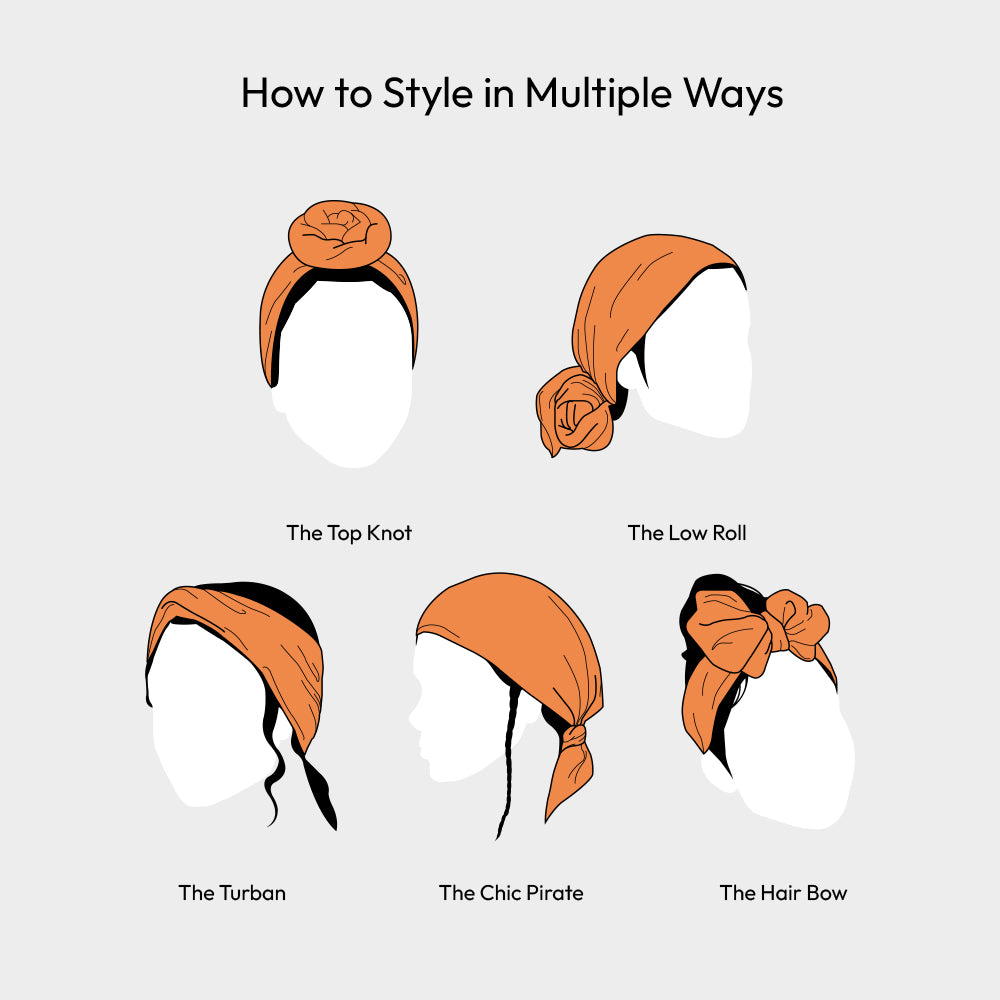 How to Style in Multiple Ways

The Top Knot

The Low Roll

The Turban

The Chic Pirate

The Hair Bow