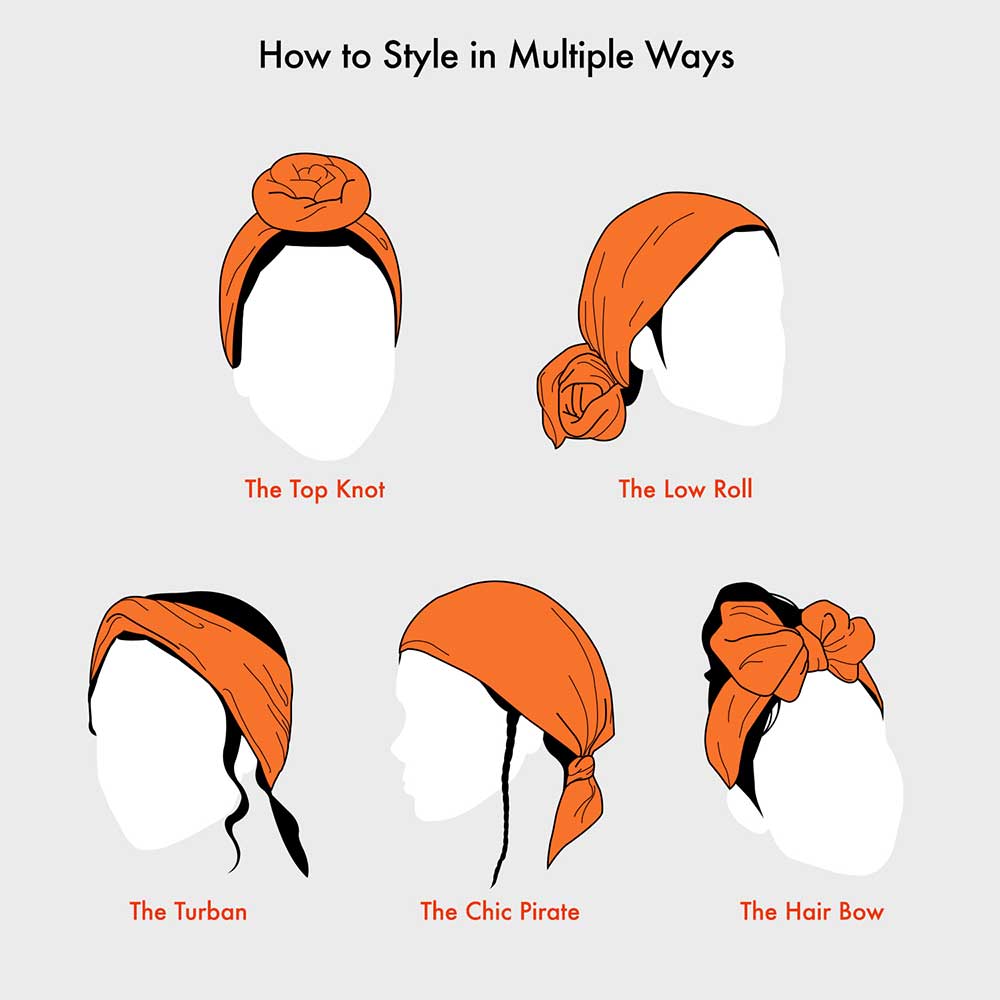 How to Style in Multiple Ways

The Top Knot

The Low Roll

The Turban

The Chic Pirate

The Hair Bow