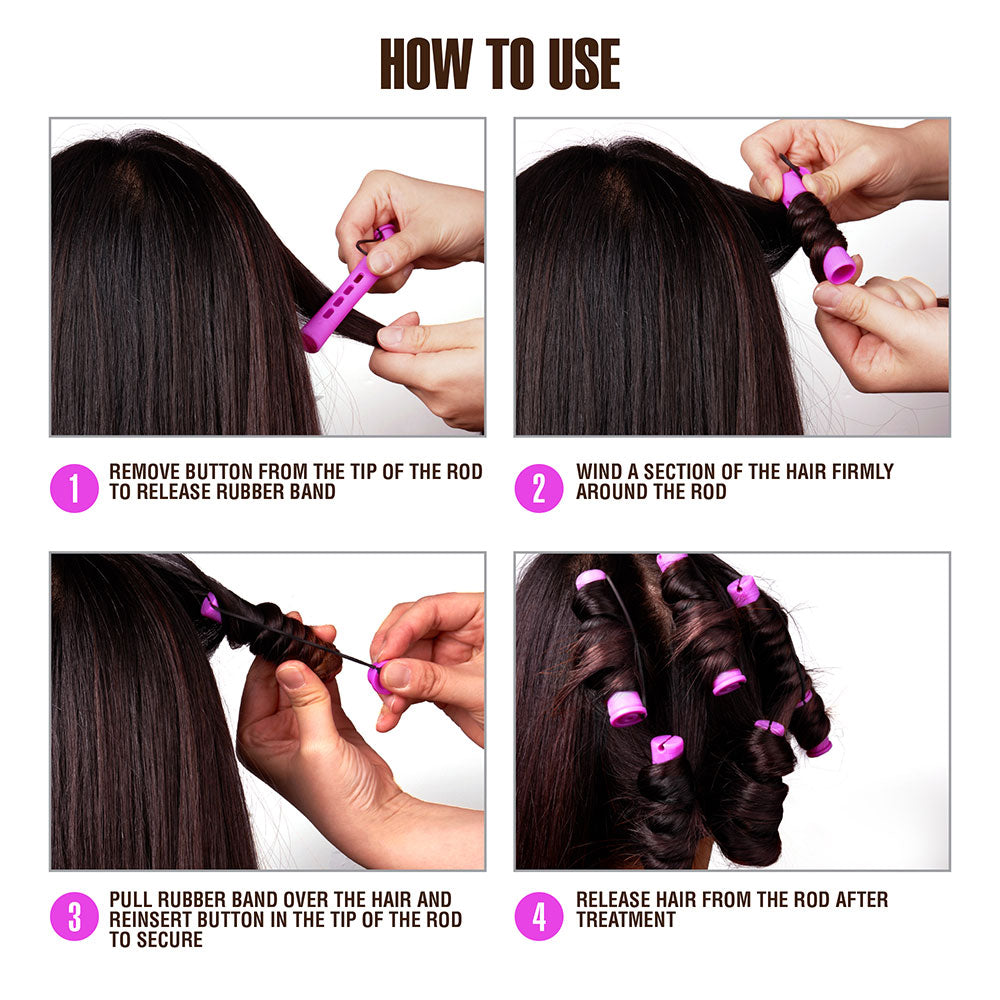 HOW TO USE

1 REMOVE BUTTON FROM THE TIP OF THE ROD TO RELEASE RUBBER BAND

2 WIND A SECTION OF THE HAIR FIRMLY AROUND THE ROD

3 PULL RUBBER BAND OVER THE HAIR AND REINSERT BUTTON IN THE TIP OF THE ROD TO SECURE

4 RELEASE HAIR FROM THE ROD AFTER TREATMENT