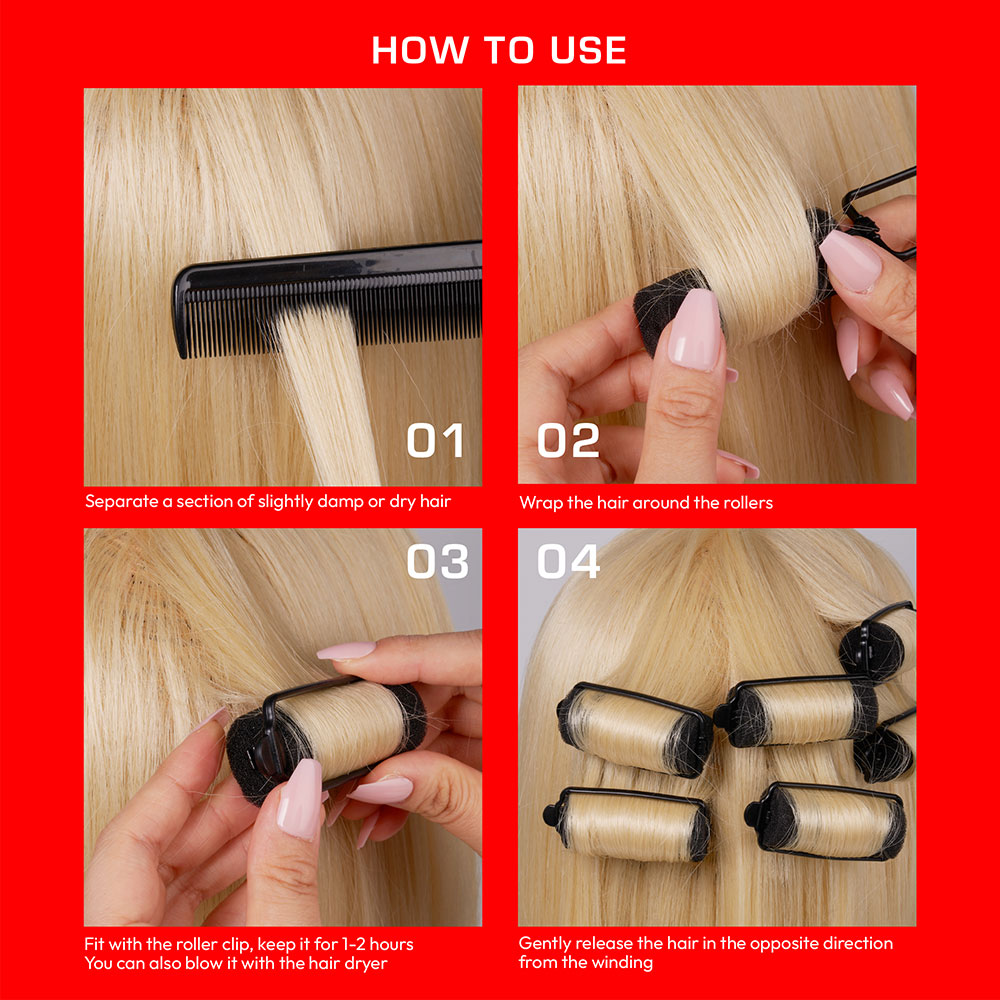 HOW TO USE

01

Separate a section of slightly damp or dry hair

02

Wrap the hair around the rollers

03

Fit with the roller clip, keep it for 1-2 hours
You can also blow it with the hair dryer

04

Gently release the hair in the opposite direction from the winding