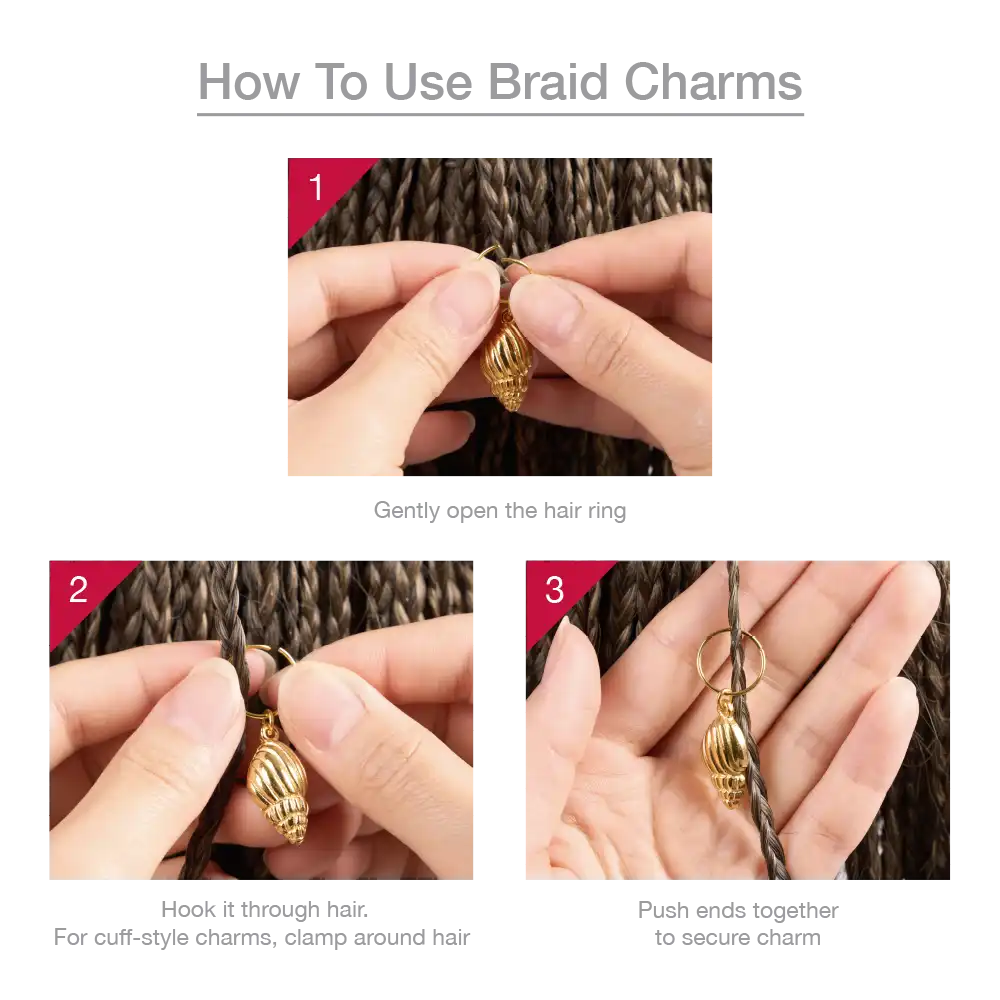 How To Use Braid Charms

1

Gently open the hair ring

2

Hook it through hair.
For cuff-style charms, clamp around hair

3

Push ends together
to secure charm