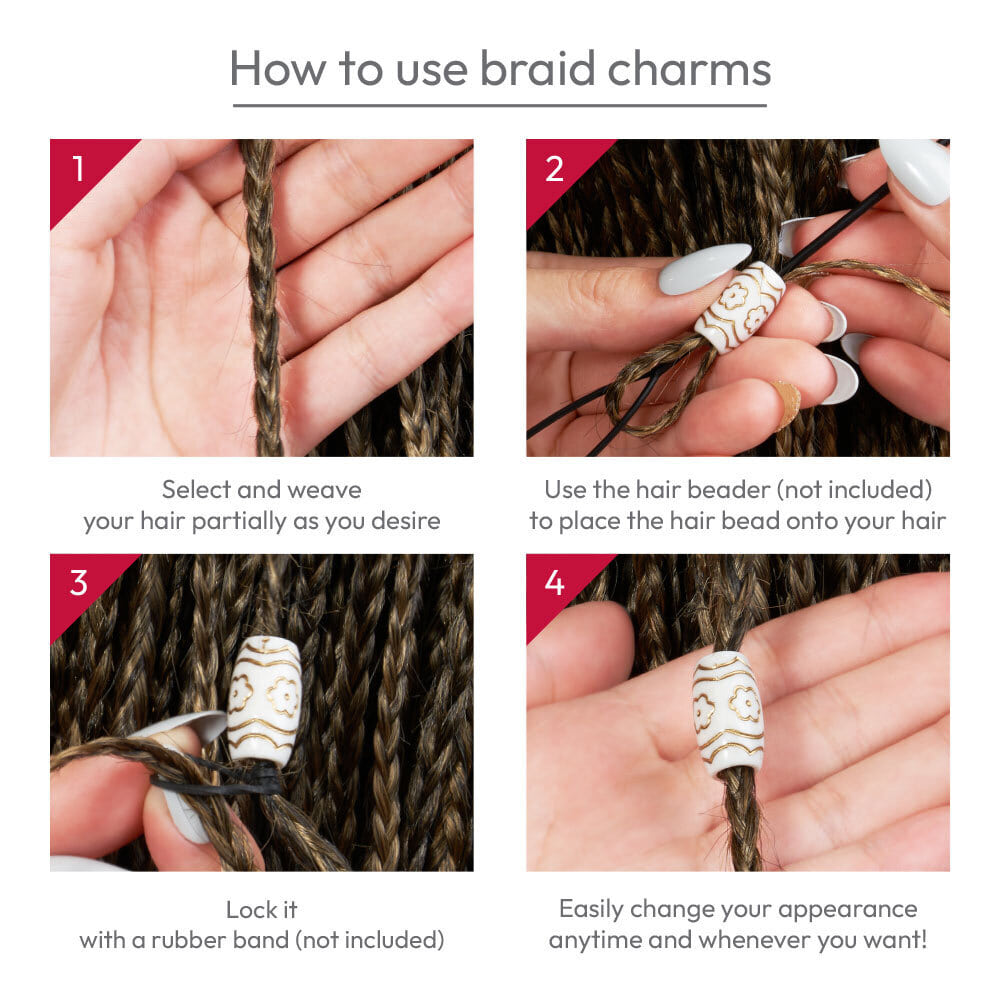 How to use braid charms

1

Select and weave your hair partially as you desire

2

Use the hair beader (not included) to place the hair bead onto your hair

3

Lock it with a rubber band (not included)

4

Easily change your appearance anytime and whenever you want!