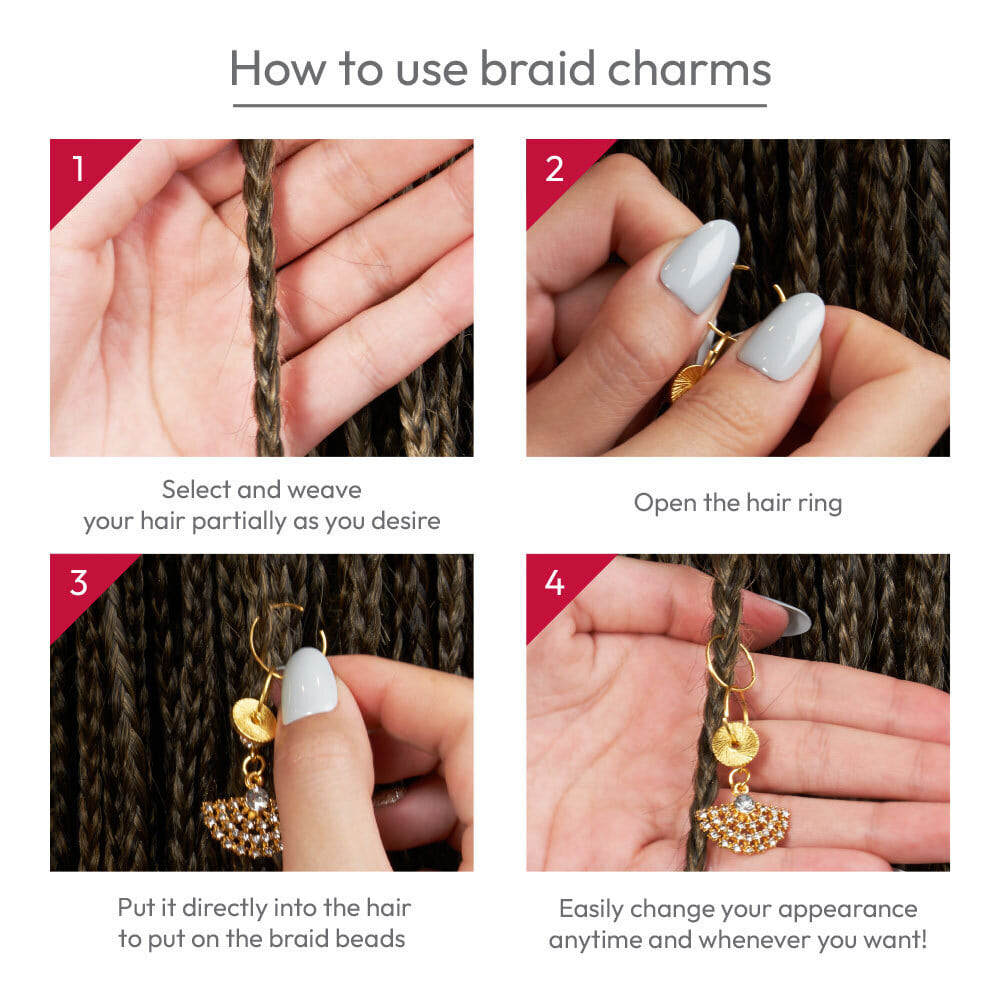 How to use braid charms

1

Select and weave your hair partially as you desire

2

Open the hair ring

3

Put it directly into the hair to put on the braid beads

4

Easily change your appearance anytime and whenever you want!