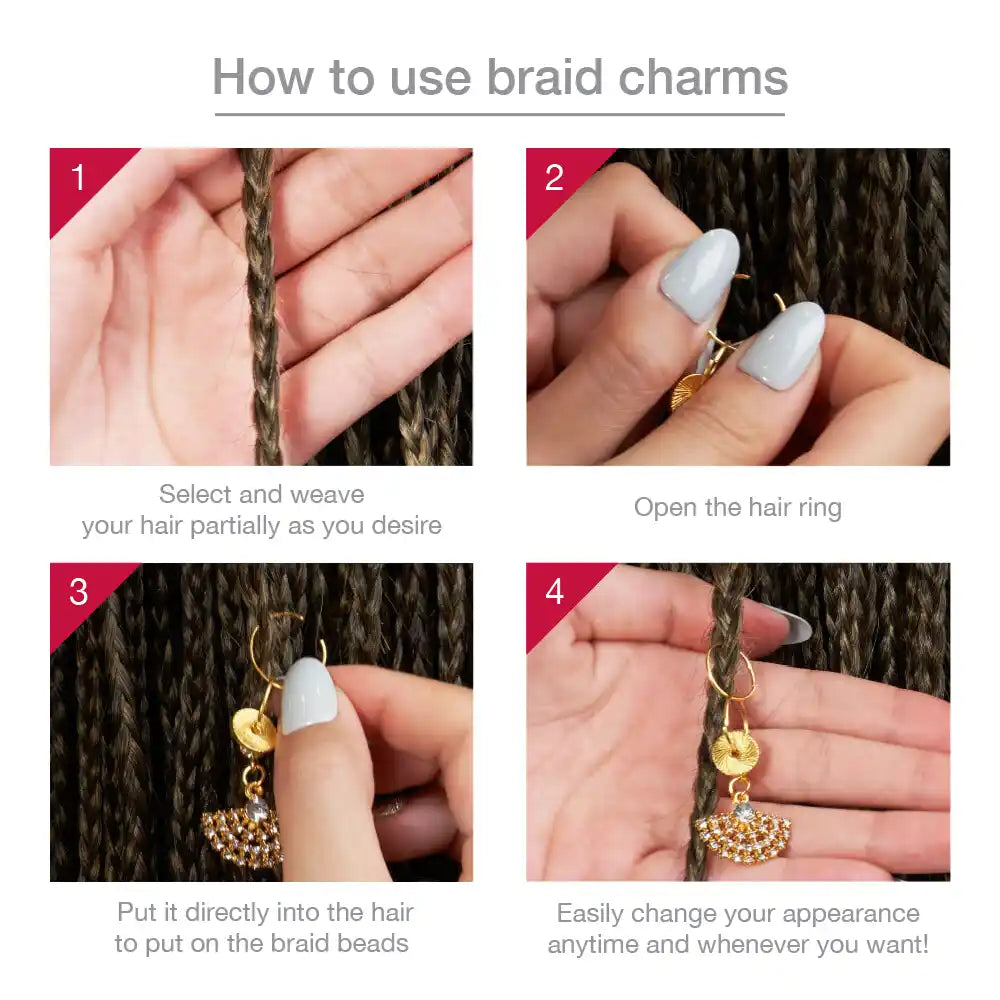 How to use braid charms

1

Select and weave your hair partially as you desire

2

Open the hair ring

3

Put it directly into the hair to put on the braid beads

4

Easily change your appearance anytime and whenever you want!