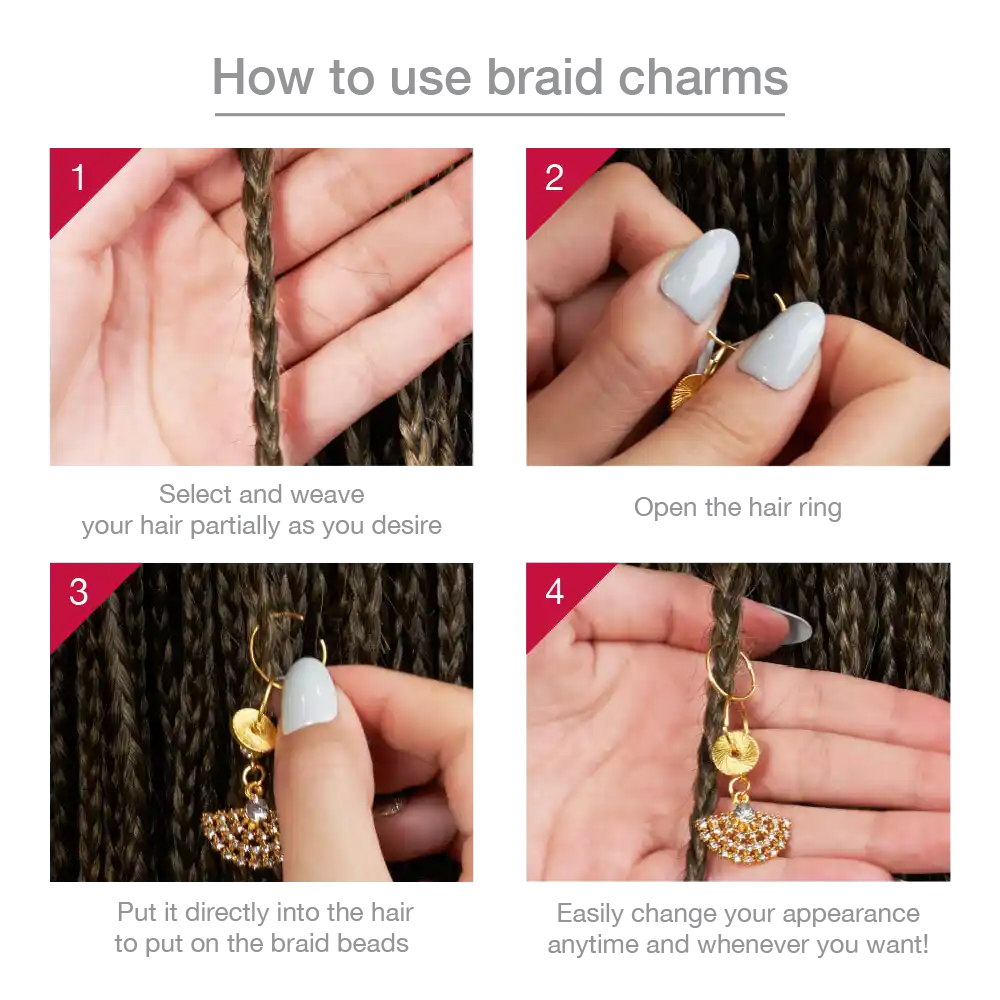 How to use braid charms

1

Select and weave your hair partially as you desire

2

Open the hair ring

3

Put it directly into the hair to put on the braid beads

4

Easily change your appearance anytime and whenever you want!