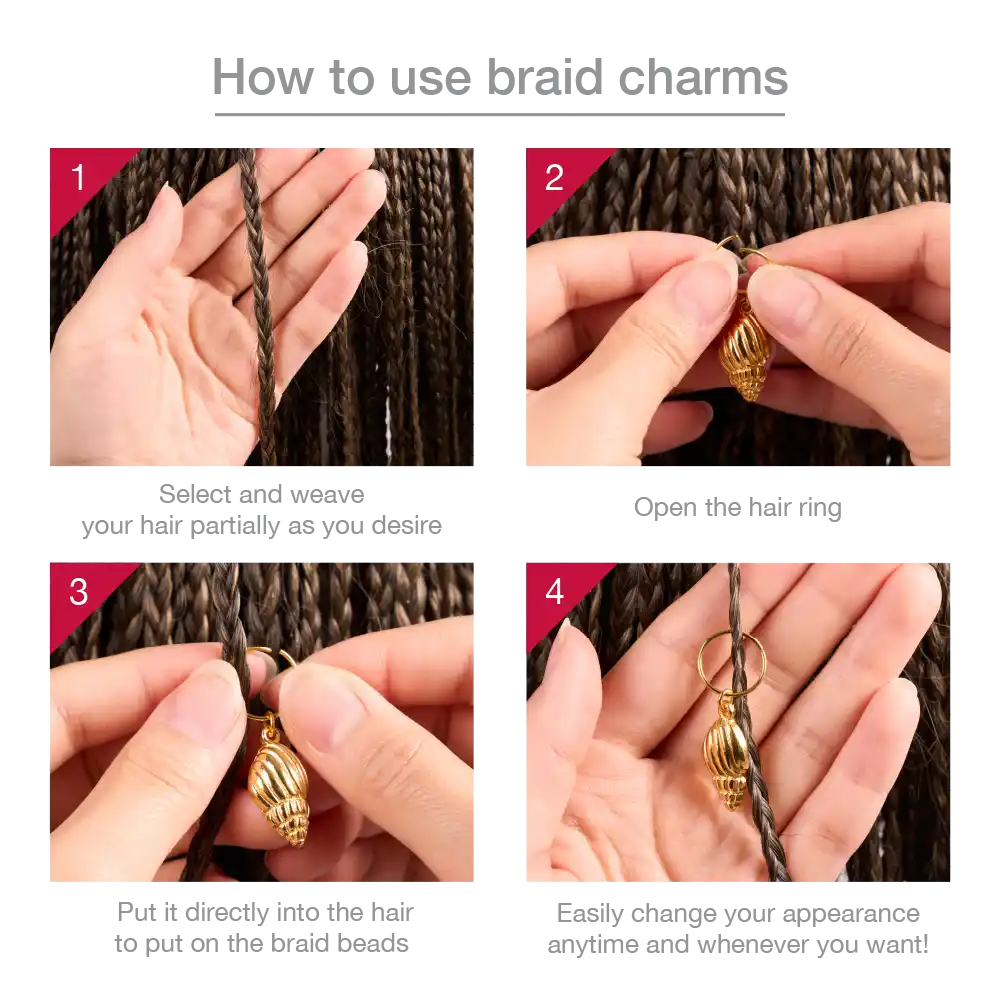 How to use braid charms

1

Select and weave your hair partially as you desire

2

Open the hair ring

3

Put it directly into the hair to put on the braid beads

4

Easily change your appearance anytime and whenever you want!