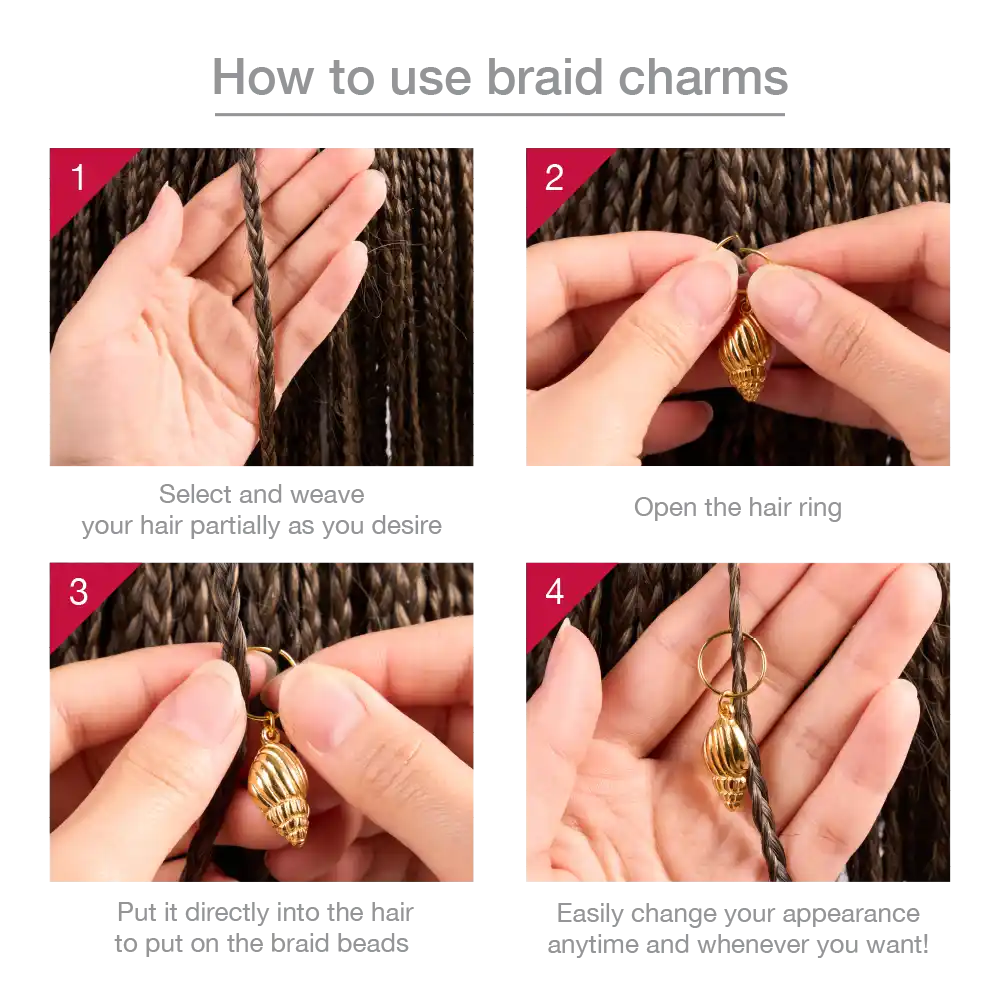 How to use braid charms

1

Select and weave your hair partially as you desire

2

Open the hair ring

3

Put it directly into the hair to put on the braid beads

4

Easily change your appearance anytime and whenever you want!