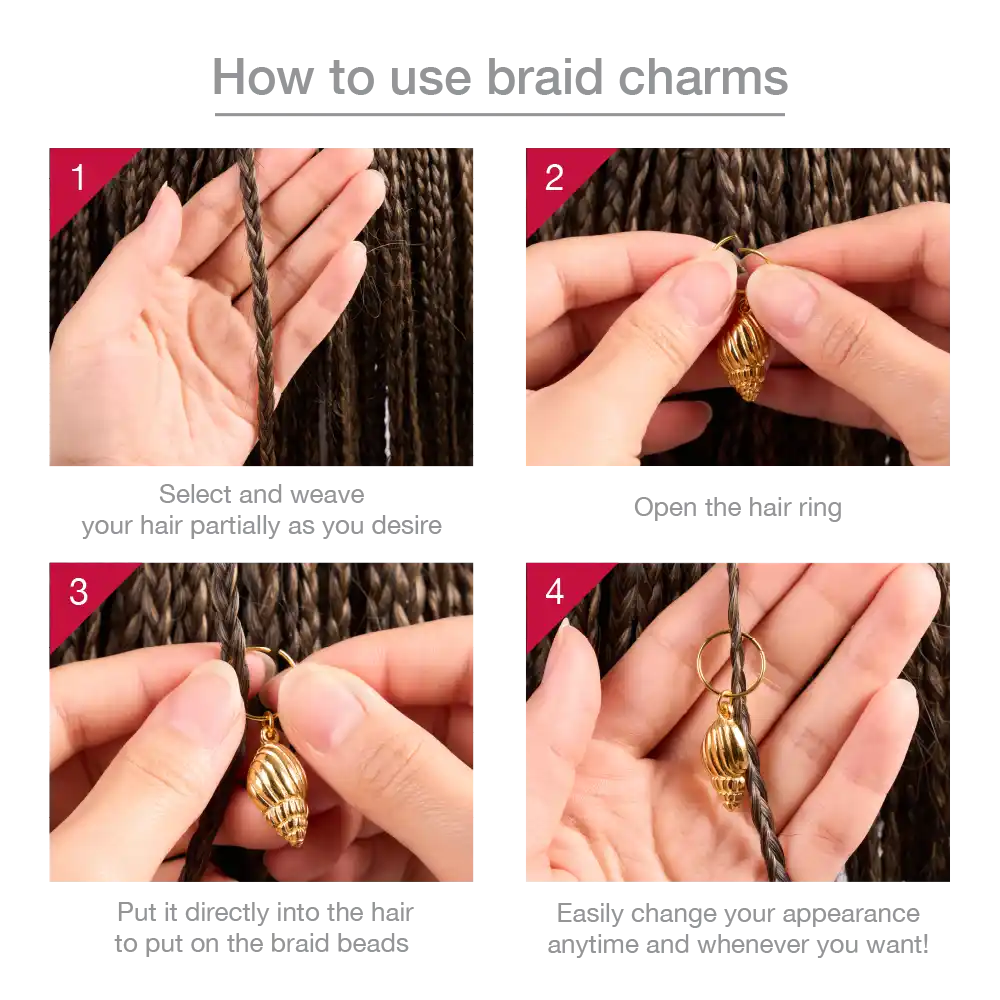 How to use braid charms

1

Select and weave your hair partially as you desire

2

Open the hair ring

3

Put it directly into the hair to put on the braid beads

4

Easily change your appearance anytime and whenever you want!