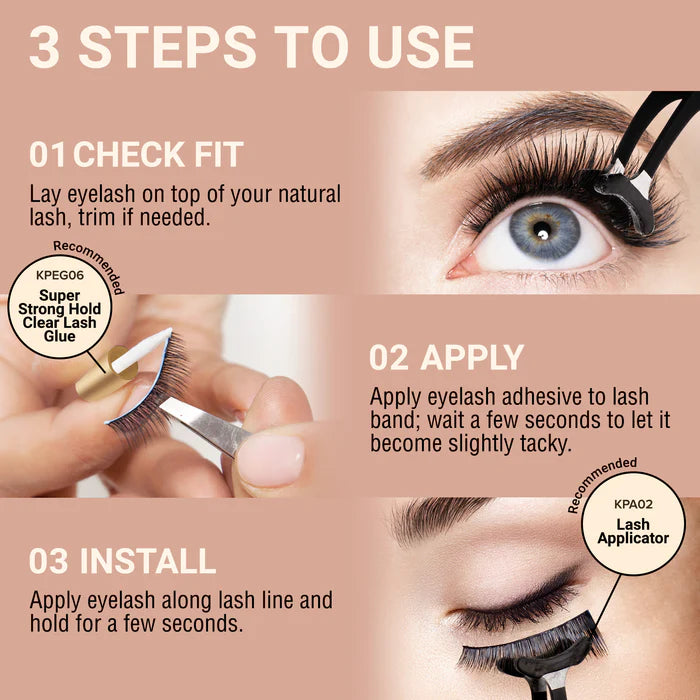 3 STEPS TO USE

01 CHECK FIT

Lay eyelash on top of your natural lash, trim if needed.

Recommended

KPEG06

Super Strong Hold Clear Lash Glue

02 APPLY

Apply eyelash adhesive to lash band; wait a few seconds to let it become slightly tacky.

Recommended

KPA02

Lash Applicator

03 INSTALL

Apply eyelash along lash line and hold for a few seconds.