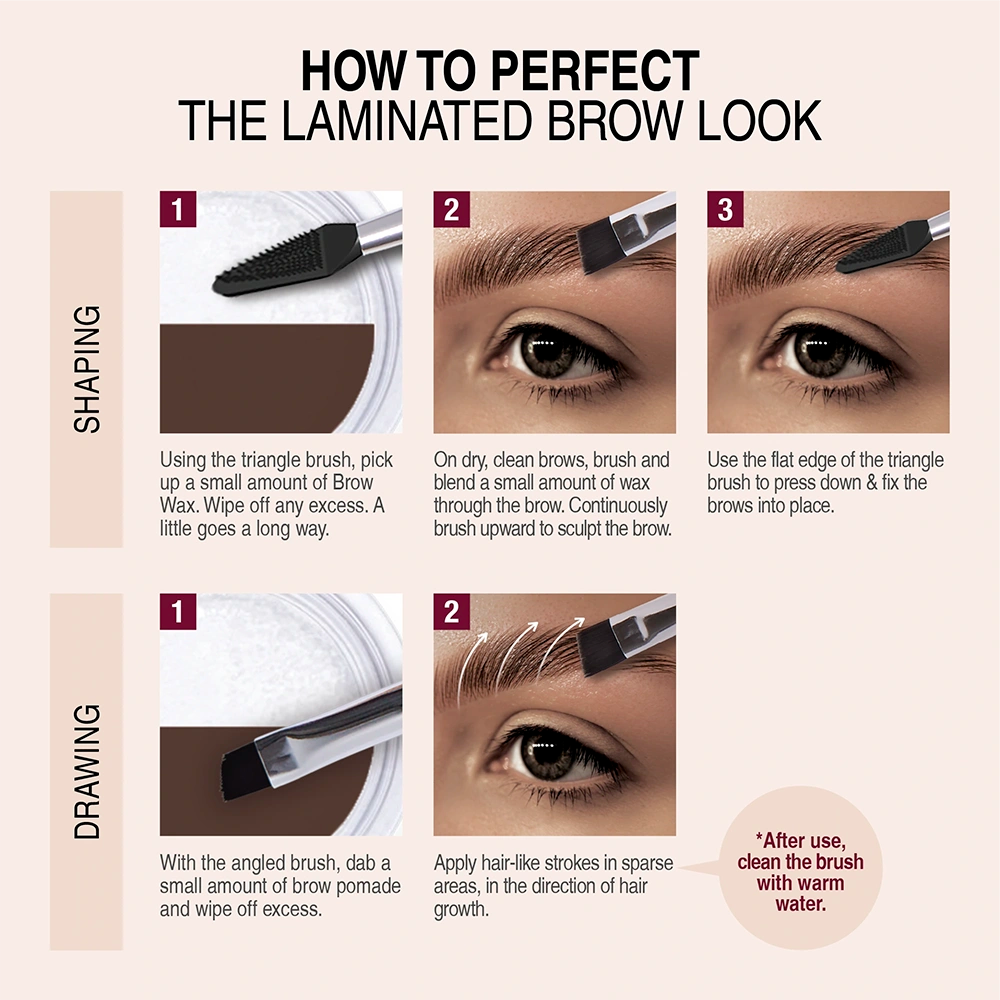 HOW TO PERFECT
THE LAMINATED BROW LOOK

SHAPING

1

Using the triangle brush, pick up a small amount of Brow Wax. Wipe off any excess. A little goes a long way.

2

On dry, clean brows, brush and blend a small amount of wax through the brow. Continuously brush upward to sculpt the brow.

3

Use the flat edge of the triangle brush to press down & fix the brows into place.

DRAWING

1

With the angled brush, dab a small amount of brow pomade and wipe off excess.

2

Apply hair-like strokes in sparse areas, in the direction of hair growth.

*After use, clean the brush with warm water.