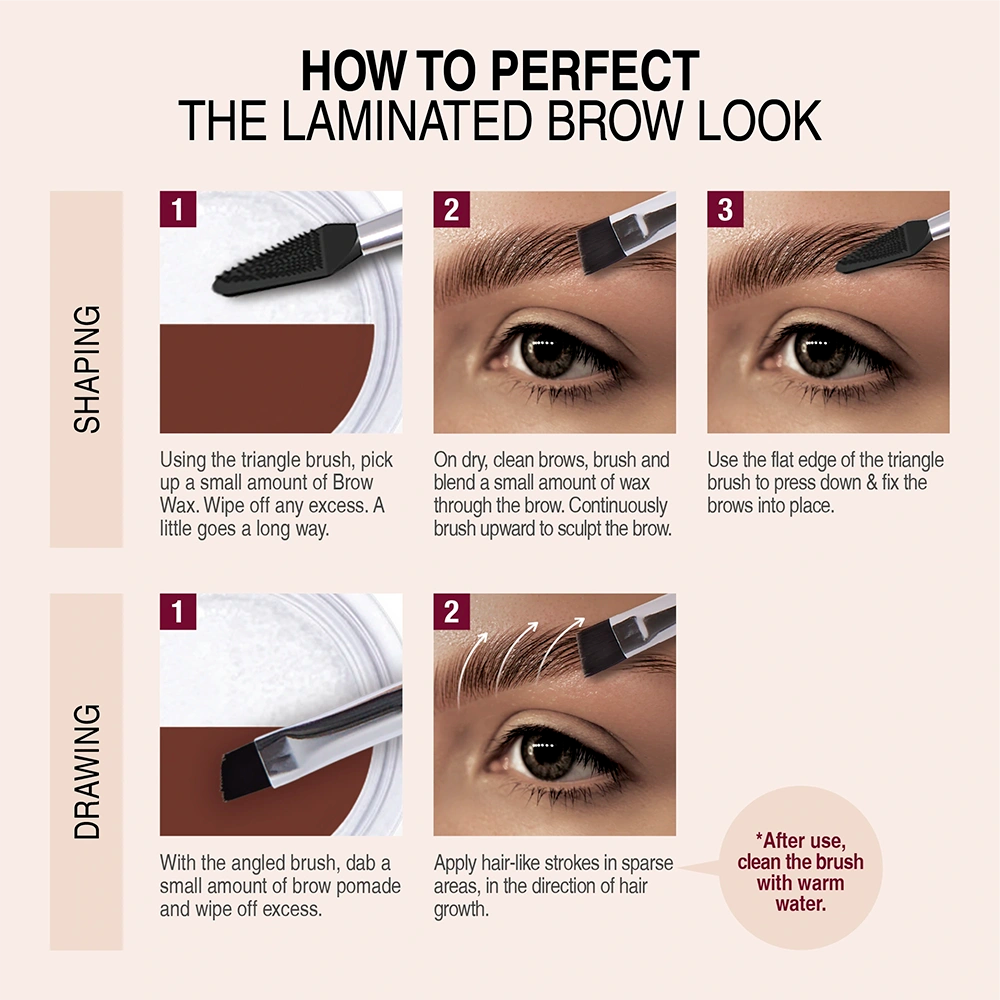 HOW TO PERFECT
THE LAMINATED BROW LOOK

SHAPING

1
Using the triangle brush, pick up a small amount of Brow Wax. Wipe off any excess. A little goes a long way.

2
On dry, clean brows, brush and blend a small amount of wax through the brow. Continuously brush upward to sculpt the brow.

3
Use the flat edge of the triangle brush to press down & fix the brows into place.

DRAWING

1
With the angled brush, dab a small amount of brow pomade and wipe off excess.

2
Apply hair-like strokes in sparse areas, in the direction of hair growth.

*After use, clean the brush with warm water.