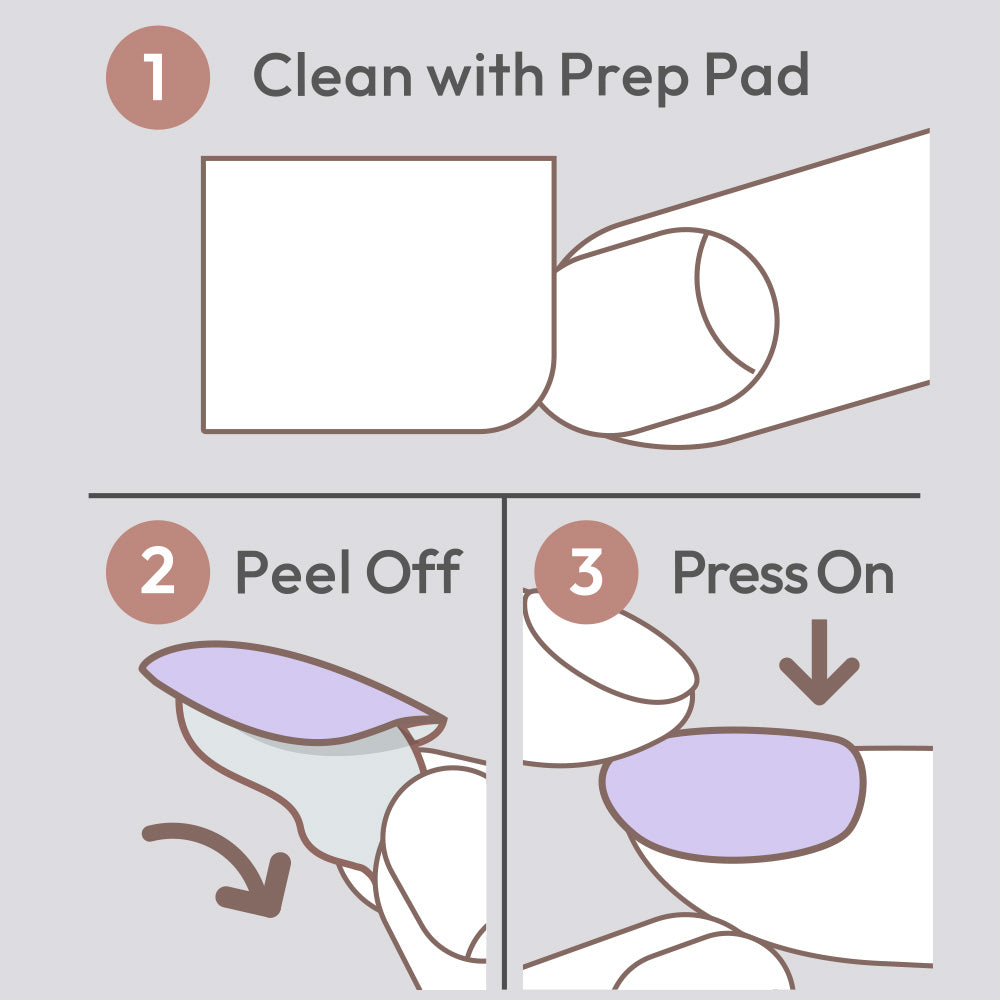 1 Clean with Prep Pad

2 Peel Off

3 Press On