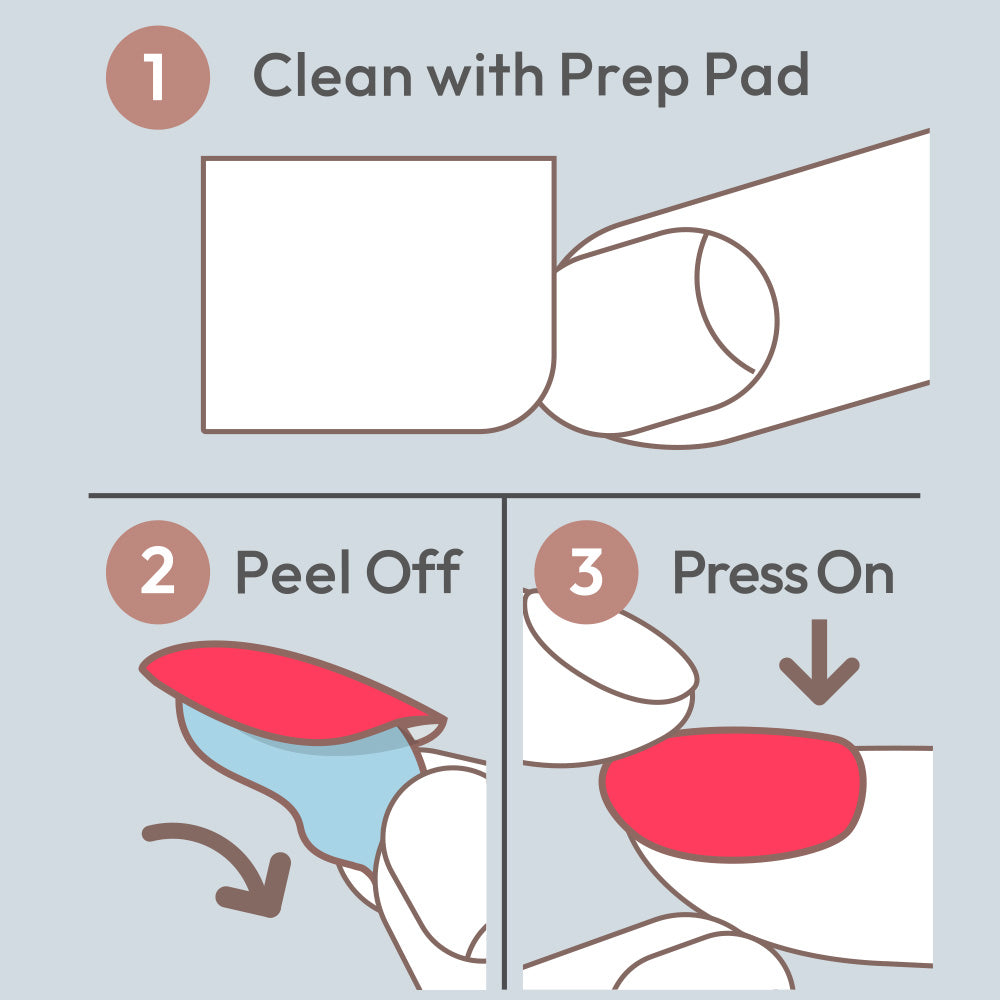 1 Clean with Prep Pad

2 Peel Off

3 Press On