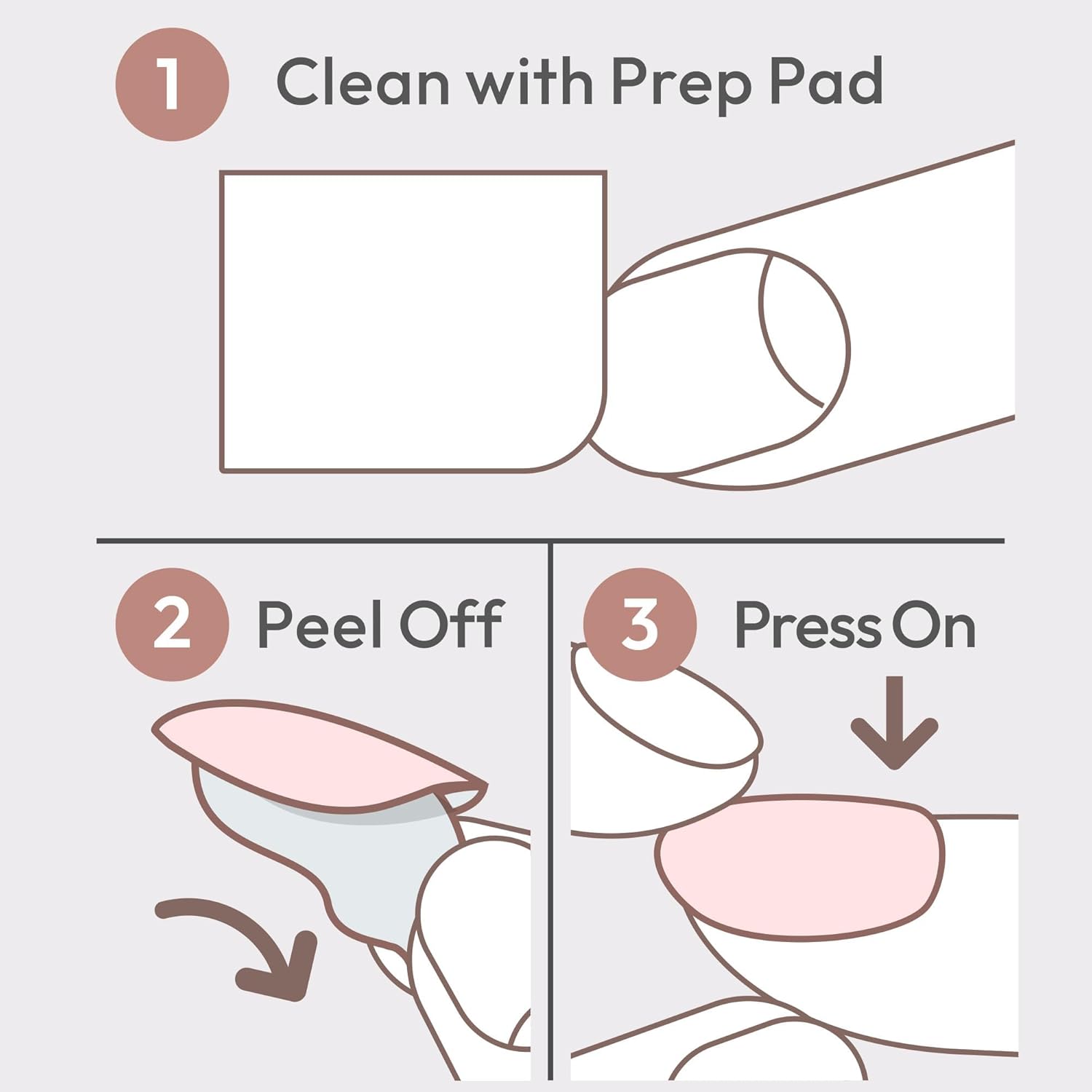 1 Clean with Prep Pad

2 Peel Off

3 Press On